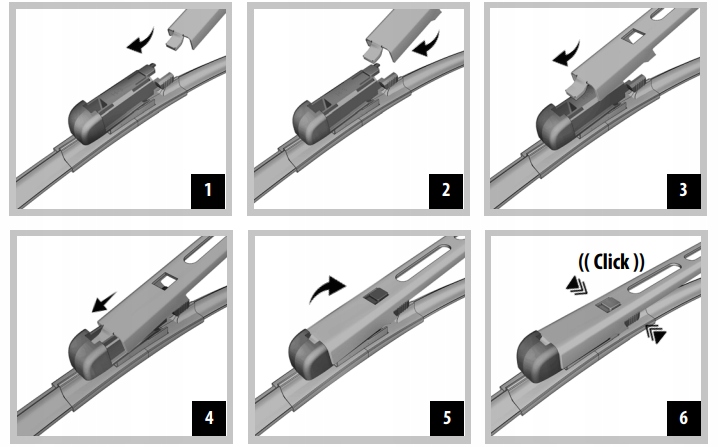 1

2

3

4

5

(( Click ))

6