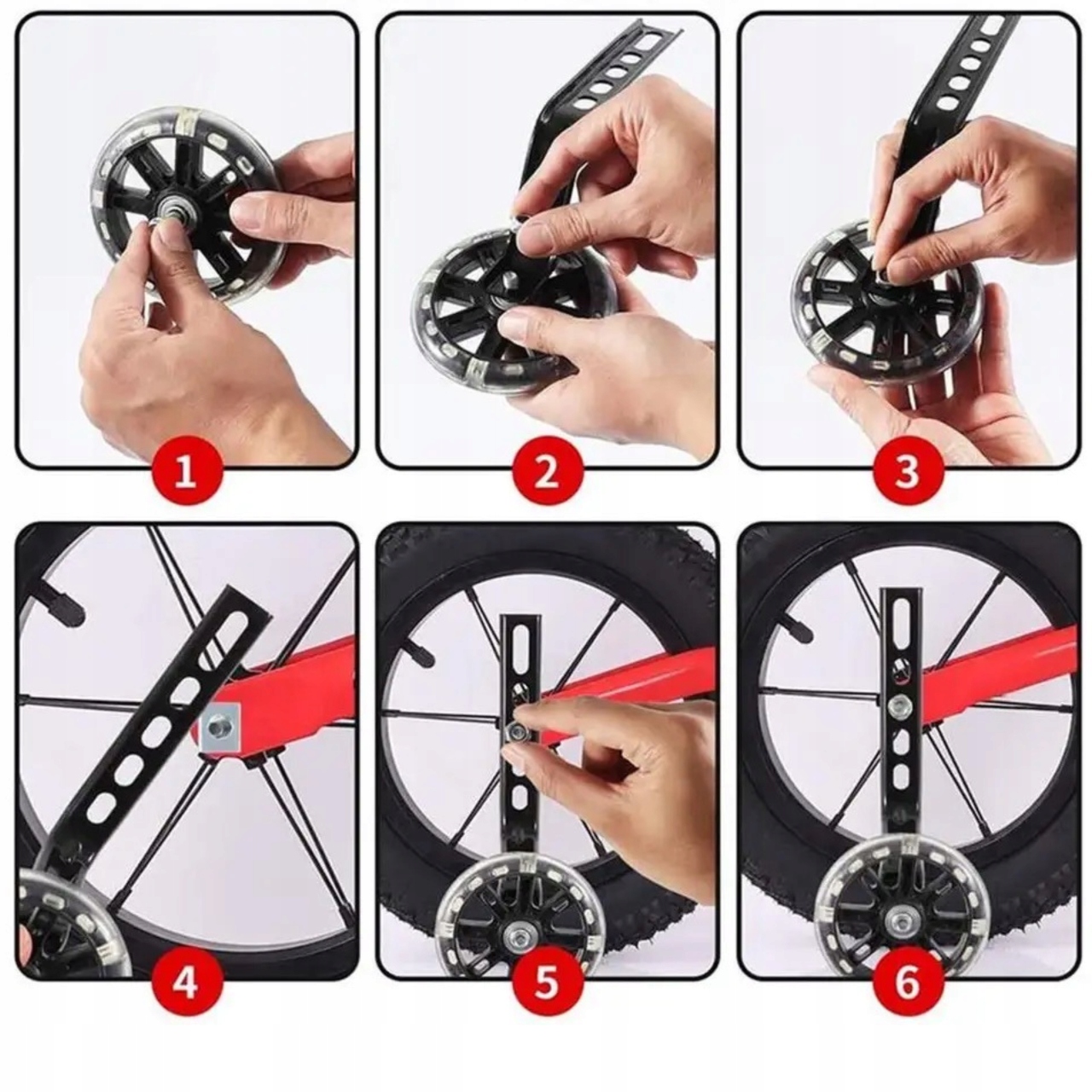 1

2

3

4

5

6