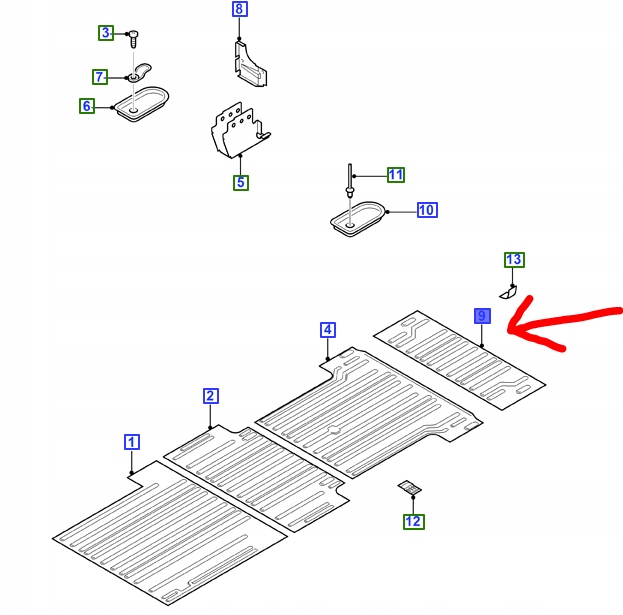 3
8
7
6
5
11
10
13
9
4
2
1
12