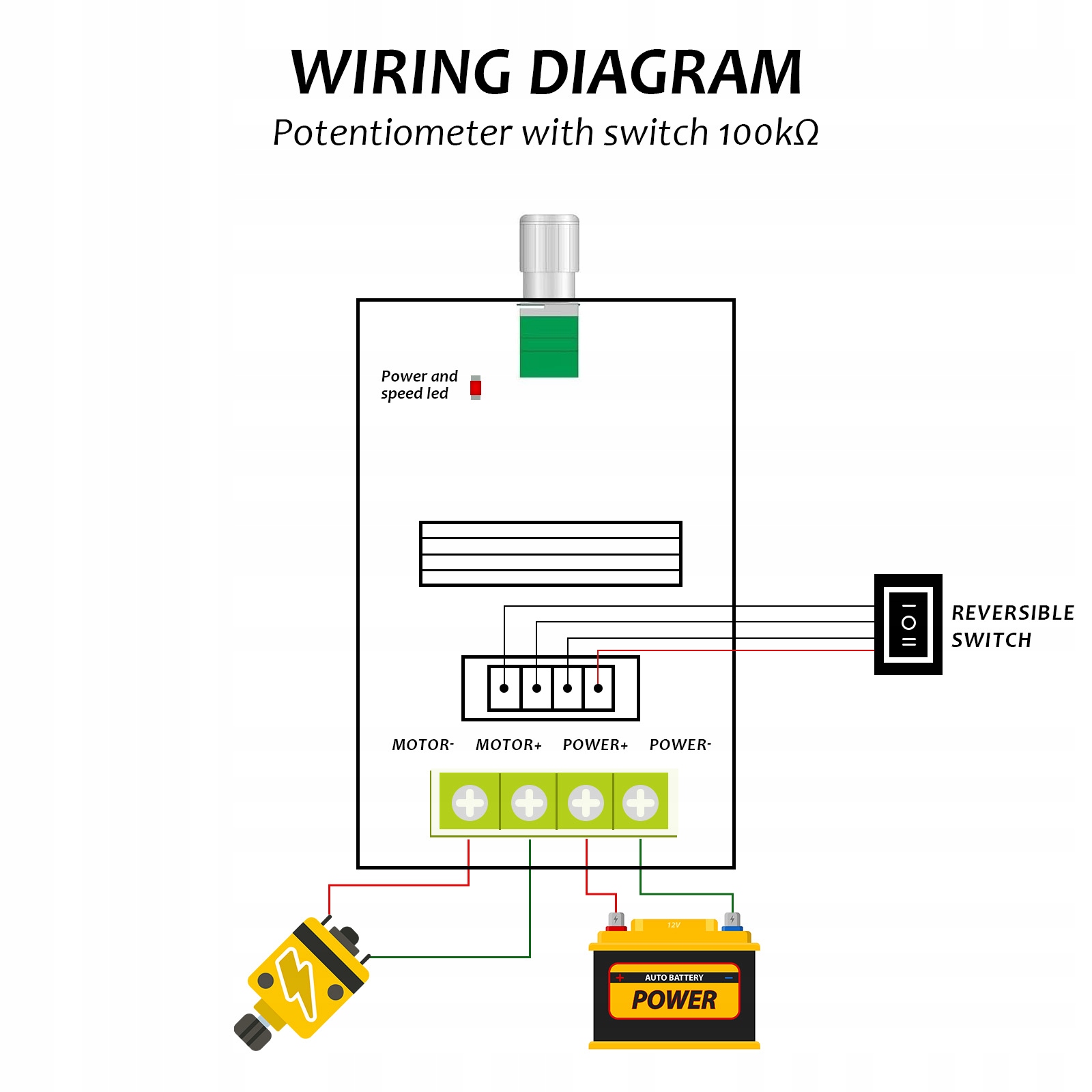 WIRING DIAGRAM

Potentiometer with switch 100kΩ

Power and speed led

REVERSIBLE SWITCH

MOTOR- MOTOR+ POWER+ POWER-

12V

AUTO BATTERY

POWER