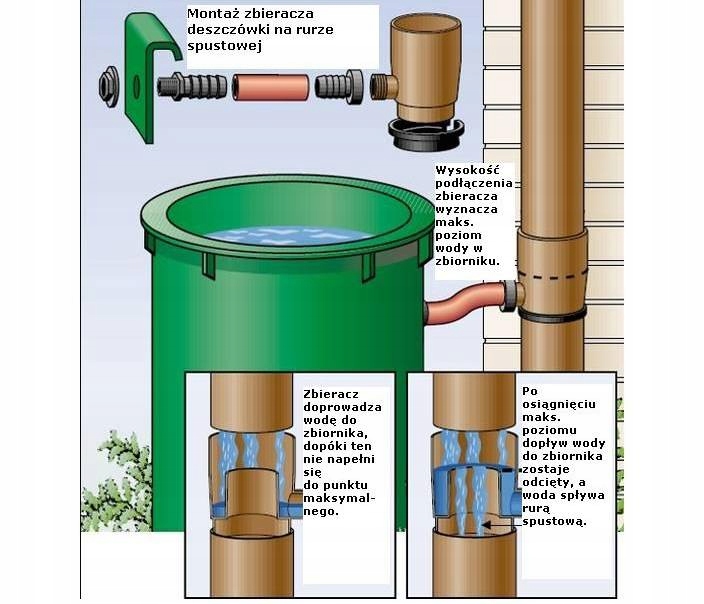 Montaż zbieracza deszczówki na rurze spustowej

Wysokość podłączenia zbieracza wyznacza maks. poziom wody w zbiorniku.

Zbieracz doprowadza wodę do zbiornika, dopóki ten nie napełni się do punktu maksymalnego.

Po osiągnięciu maks. poziomu dopływ wody do zbiornika zostaje odcięty, a woda spływa rurą spustową.