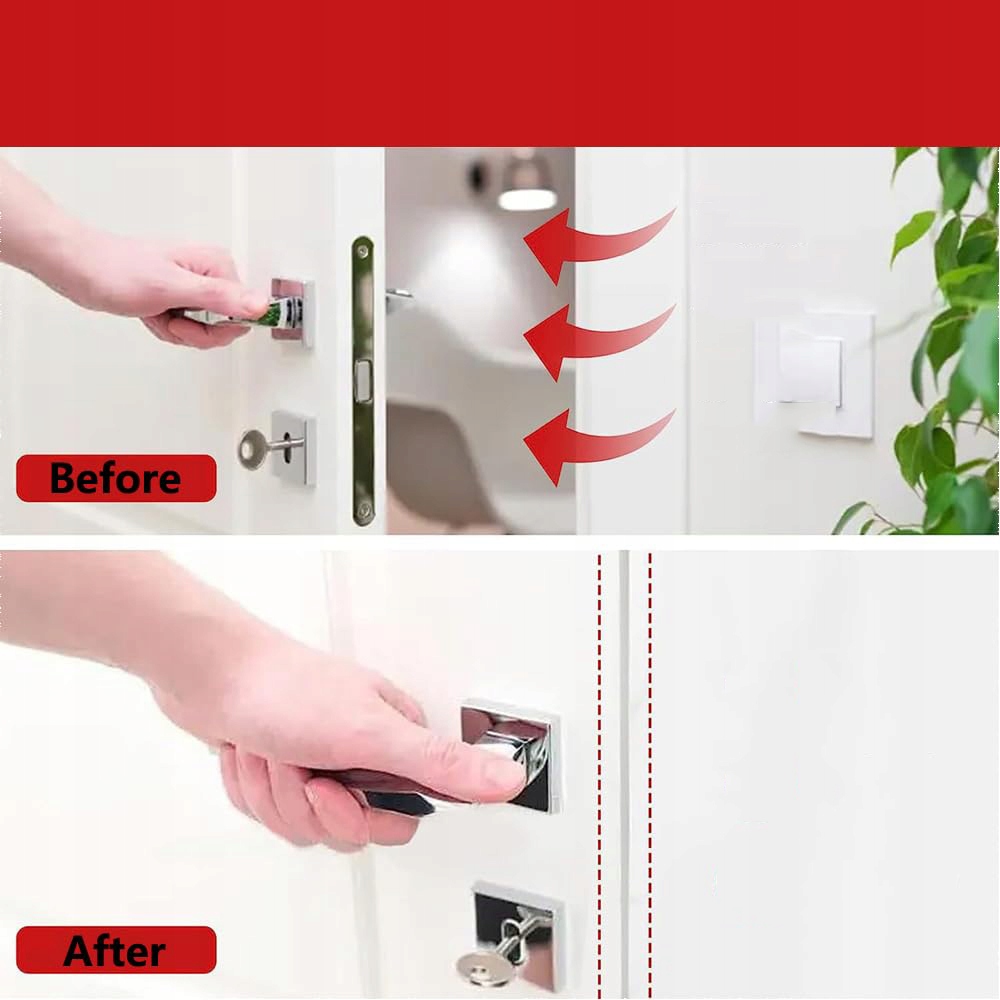 Before

After