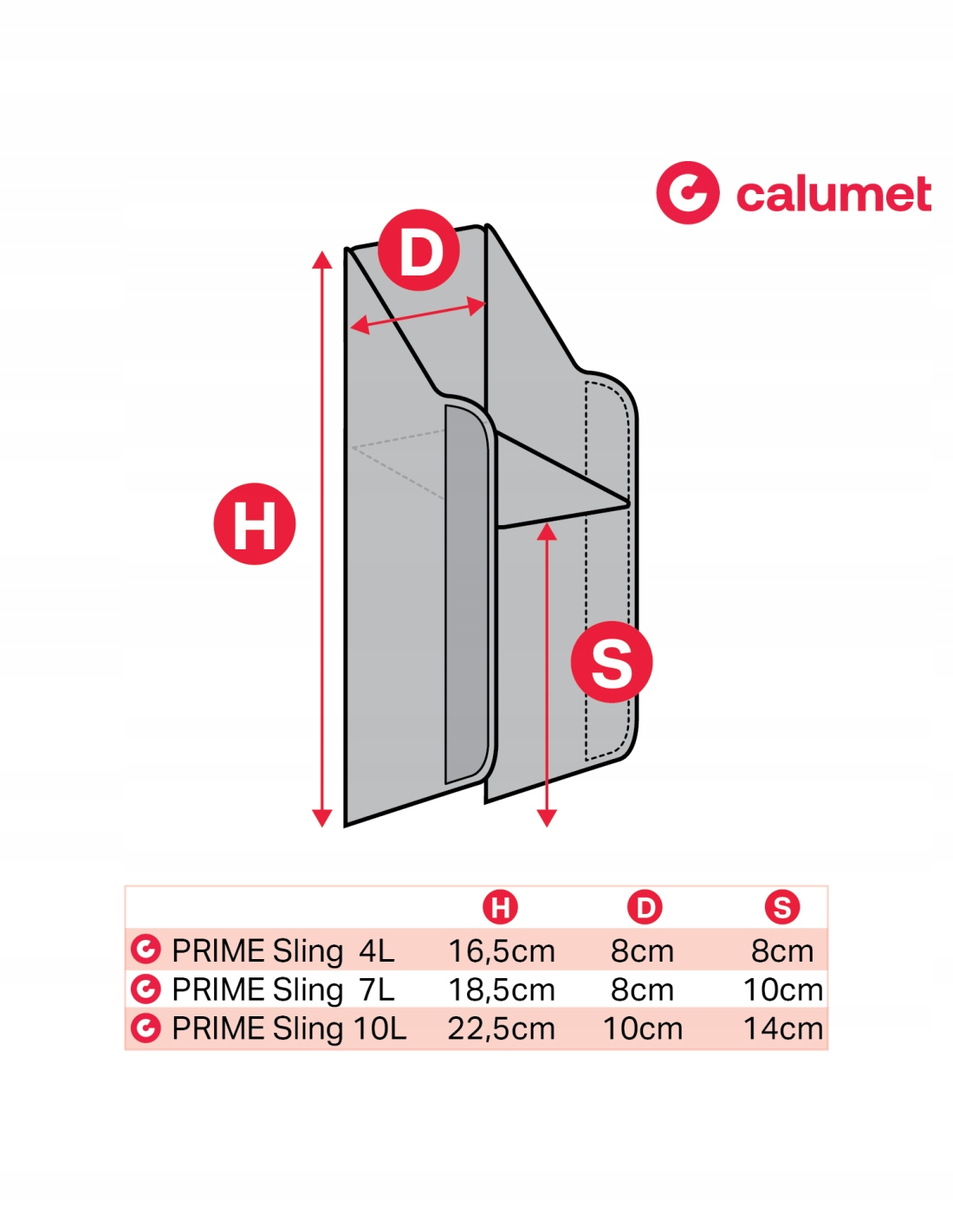 calumet

D

H

S

| | H | D | S |
|---|---|---|---|
| PRIME Sling 4L | 16,5cm | 8cm | 8cm |
| PRIME Sling 7L | 18,5cm | 8cm | 10cm |
| PRIME Sling 10L | 22,5cm | 10cm | 14cm |