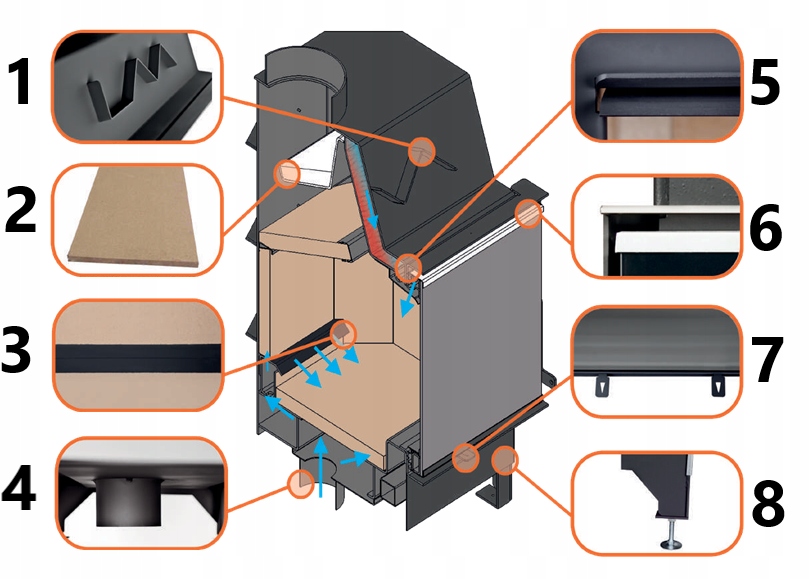 1
2
3
4
5
6
7
8