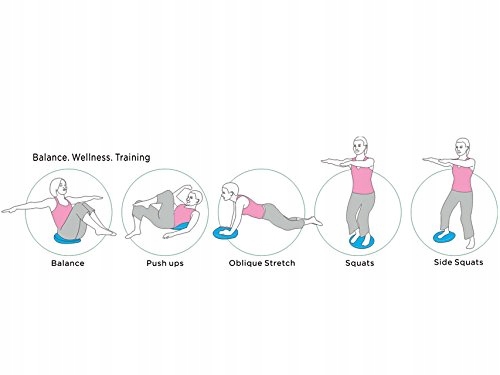 Balance. Wellness. Training

Balance

Push ups

Oblique Stretch

Squats

Side Squats