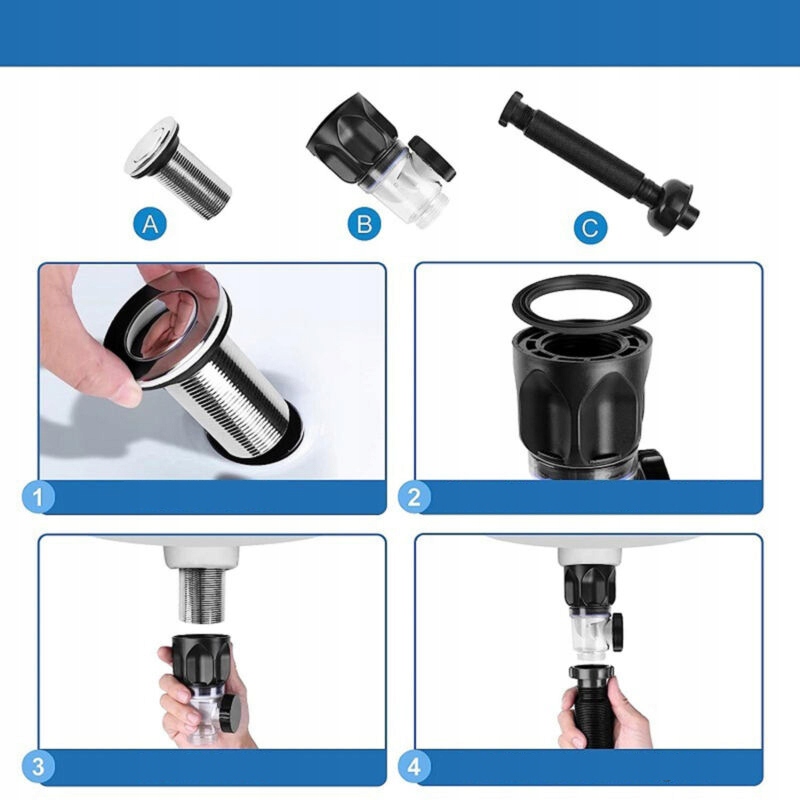 A

B

C

1

2

3

4