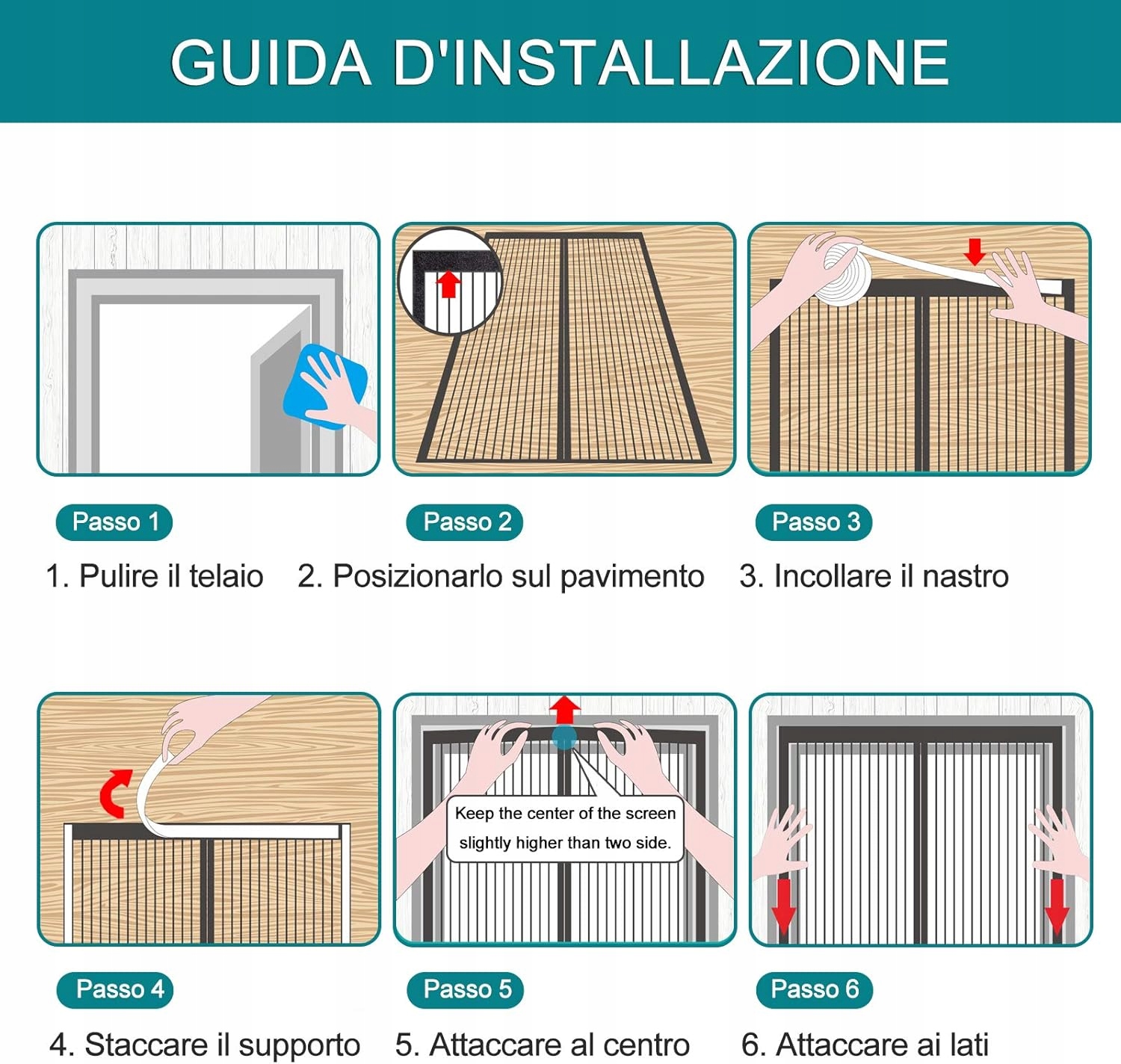 GUIDA D'INSTALLAZIONE

Passo 1

1. Pulire il telaio

Passo 2

2. Posizionarlo sul pavimento

Passo 3

3. Incollare il nastro

Passo 4

4. Staccare il supporto

Keep the center of the screen slightly higher than two side.

Passo 5

5. Attaccare al centro

Passo 6

6. Attaccare ai lati