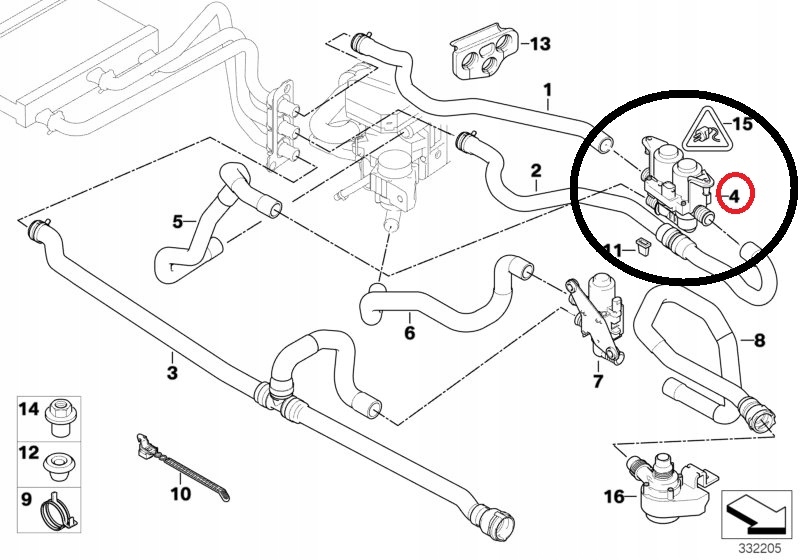 13
1
15
2
4
5
11
6
8
3
7
14
12
9
10
16
332205