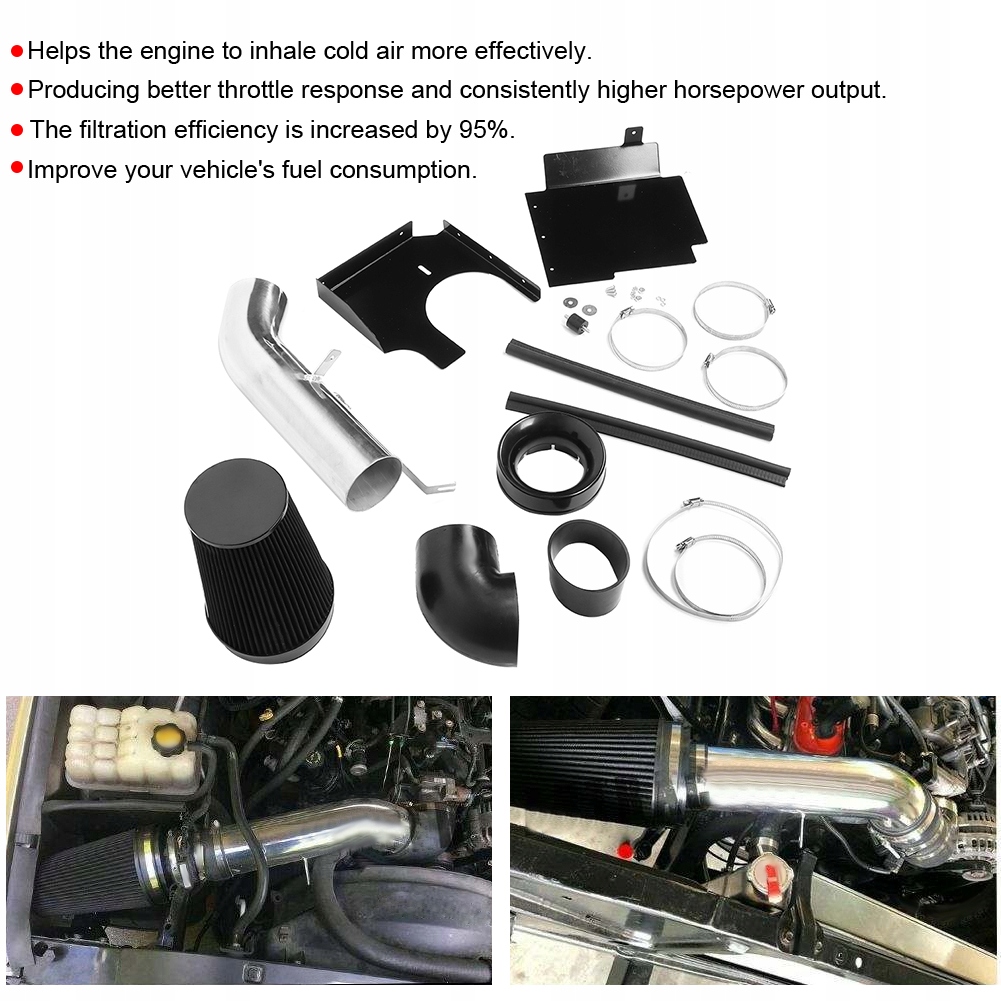 ●Helps the engine to inhale cold air more effectively.
●Producing better throttle response and consistently higher horsepower output.
● The filtration efficiency is increased by 95%.
●Improve your vehicle's fuel consumption.