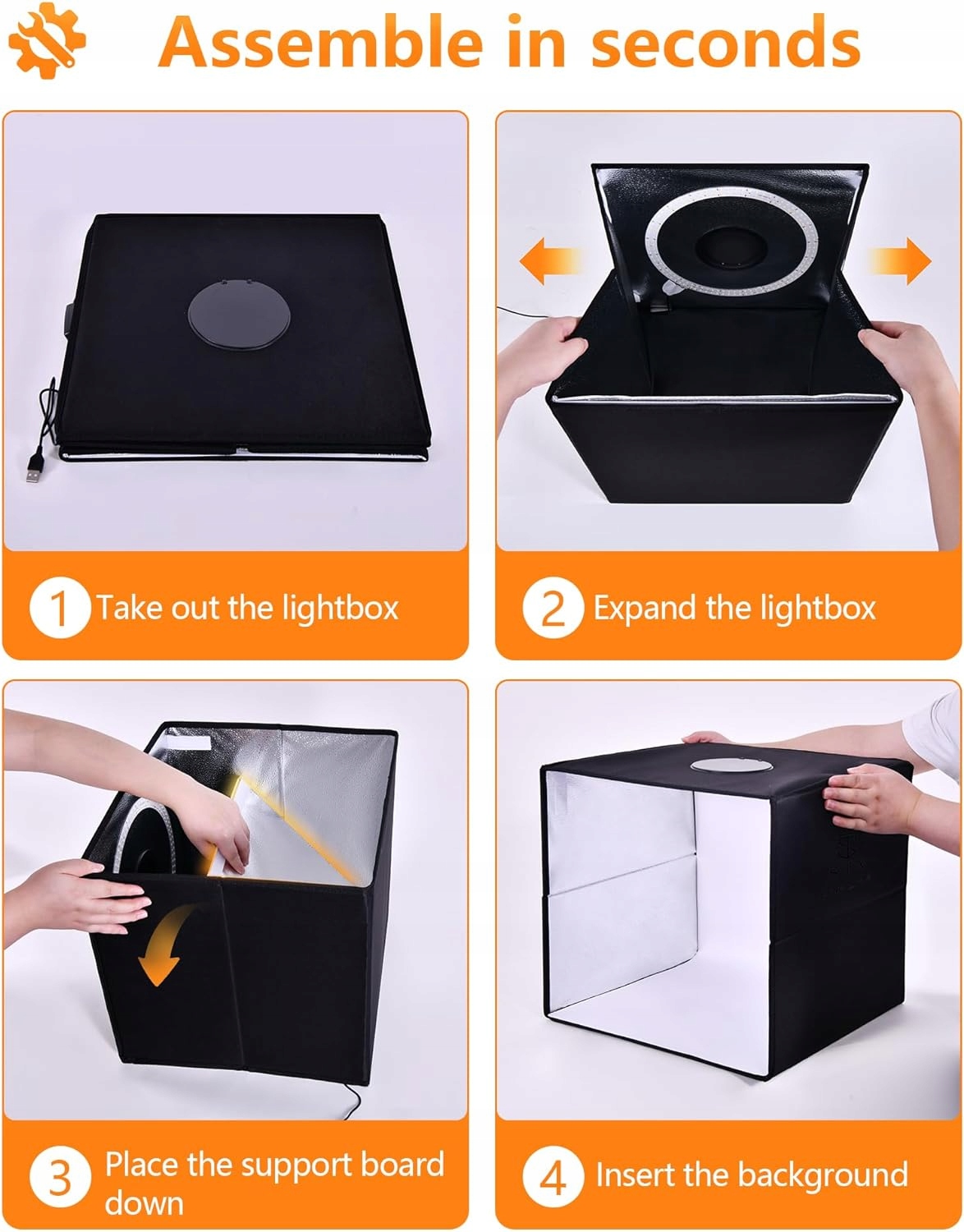 Assemble in seconds

1 Take out the lightbox

2 Expand the lightbox

3 Place the support board down

4 Insert the background