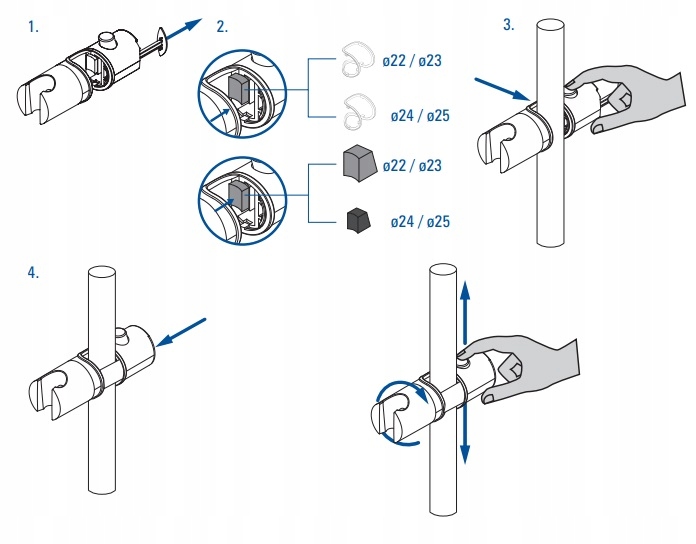 1.

2.

ø22 / ø23

ø24 / ø25

ø22 / ø23

ø24 / ø25

3.

4.