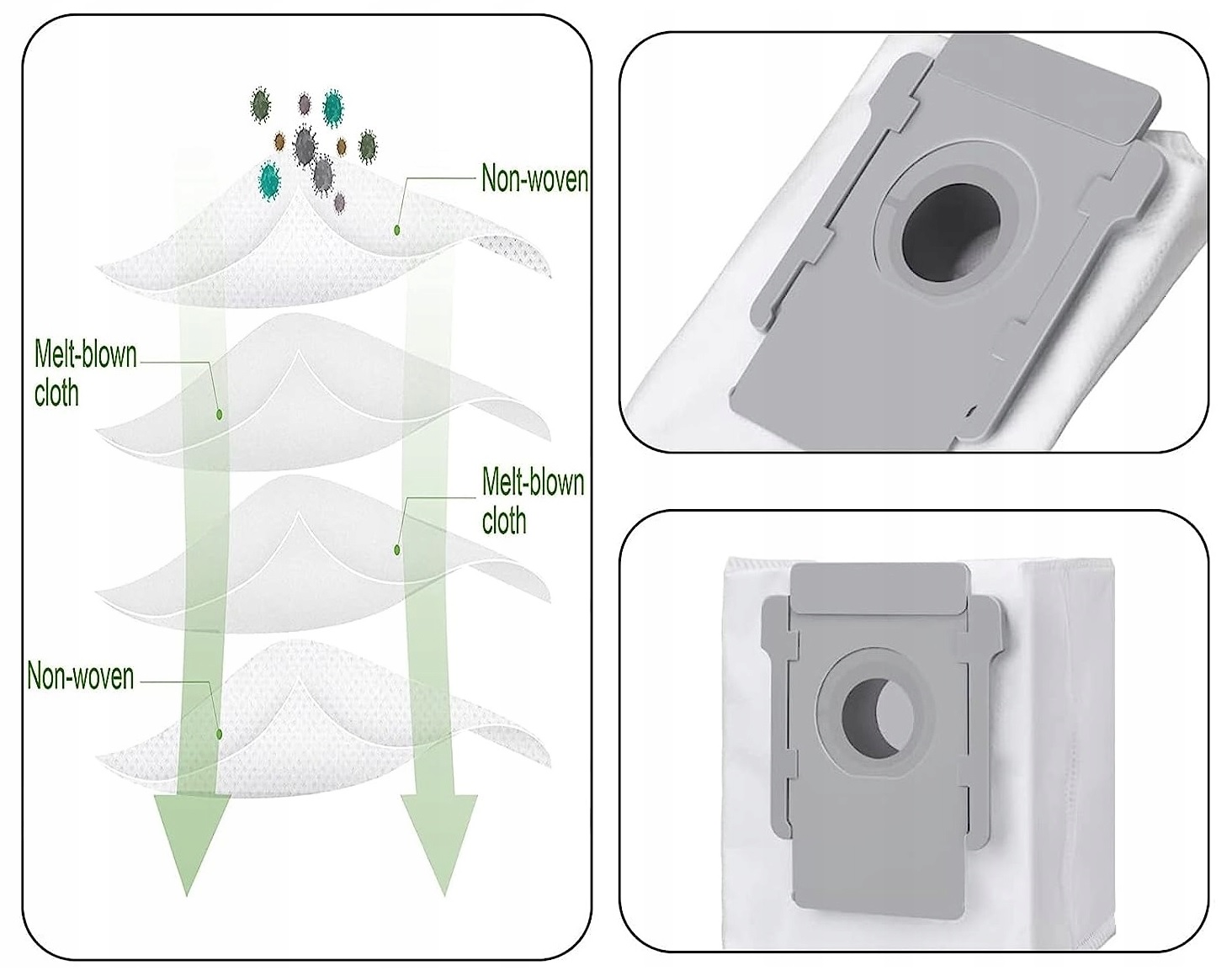 Non-woven

Melt-blown cloth

Melt-blown cloth

Non-woven