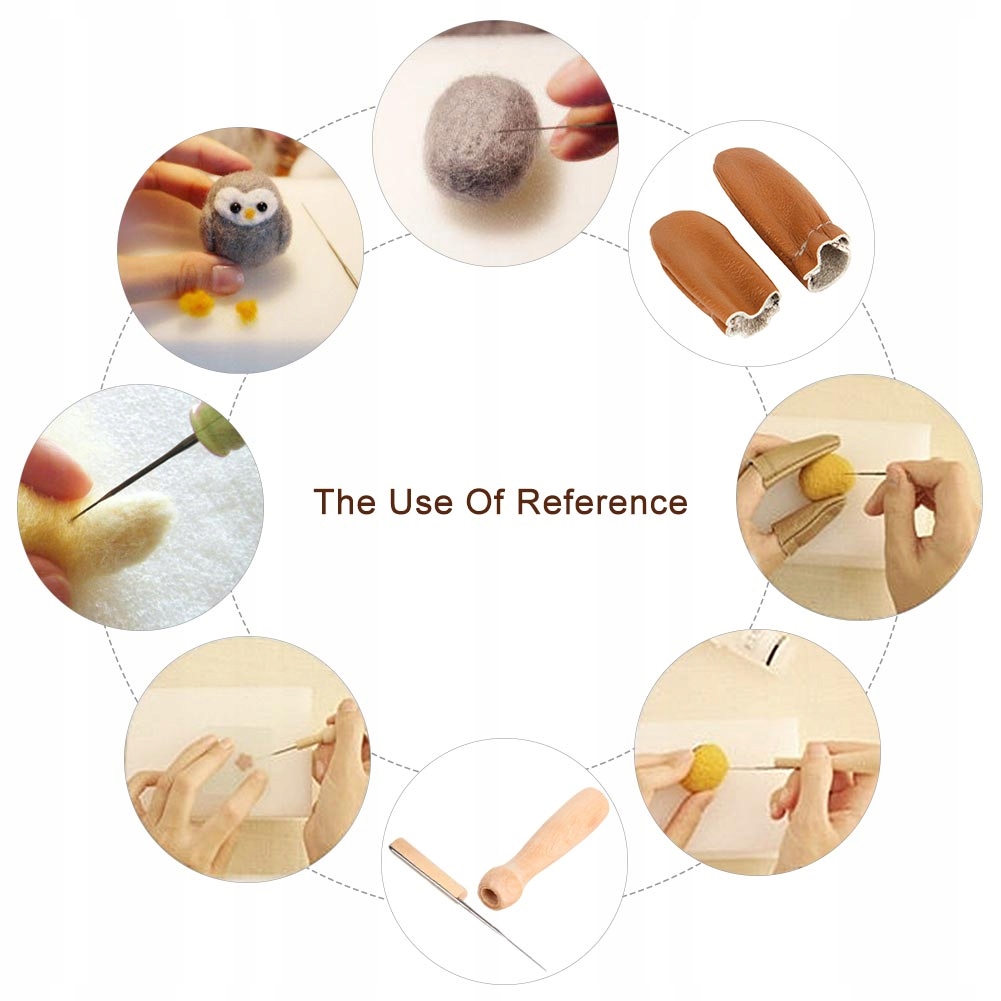 The Use Of Reference