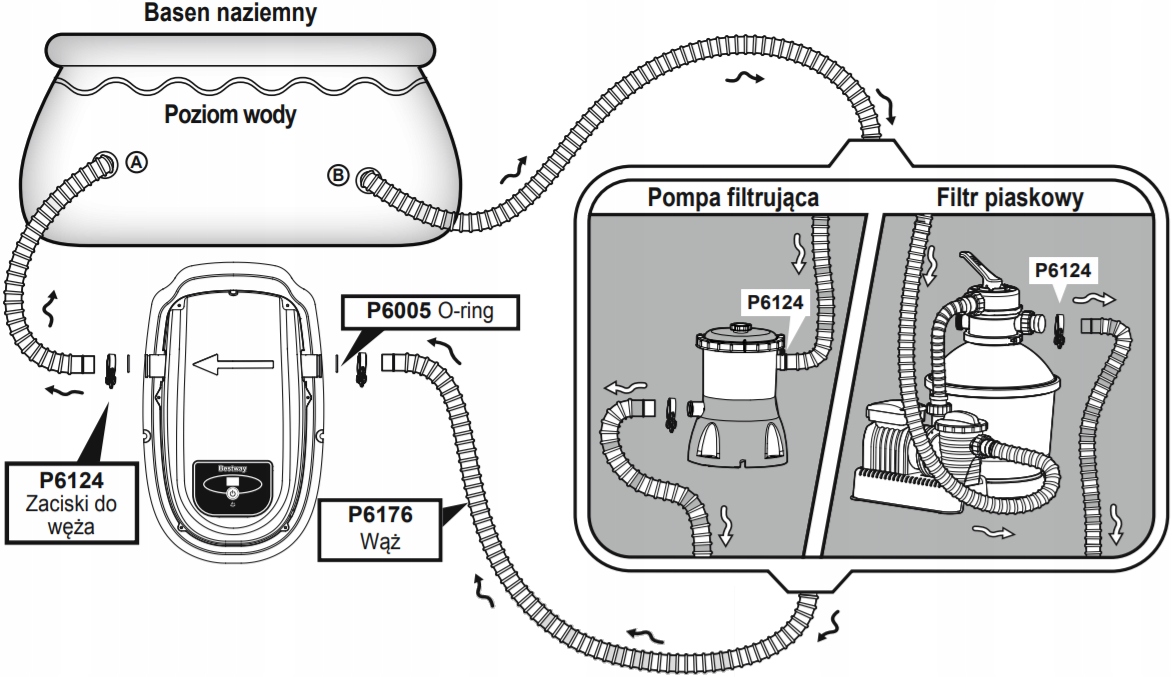 Basen naziemny

Poziom wody

A

B

Pompa filtrująca

Filtr piaskowy

P6124

P6124

P6005 O-ring

Bestway

P6124
Zaciski do węża

P6176
Wąż