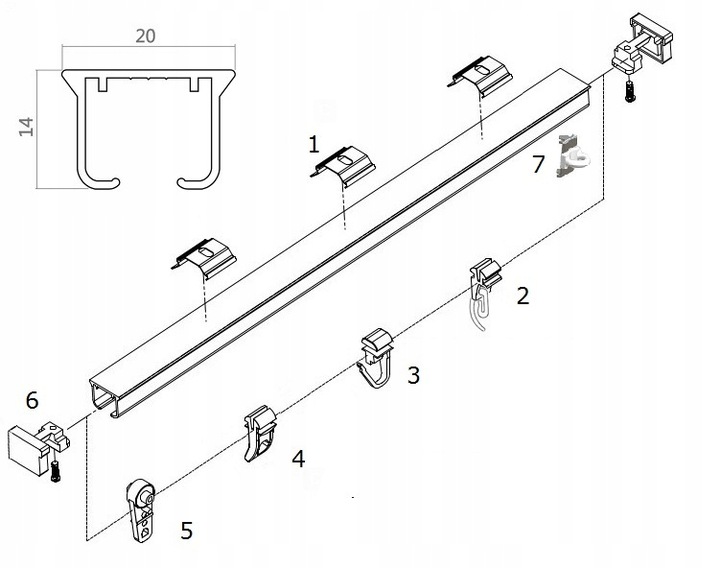 20
14
1
7
2
3
6
4
5