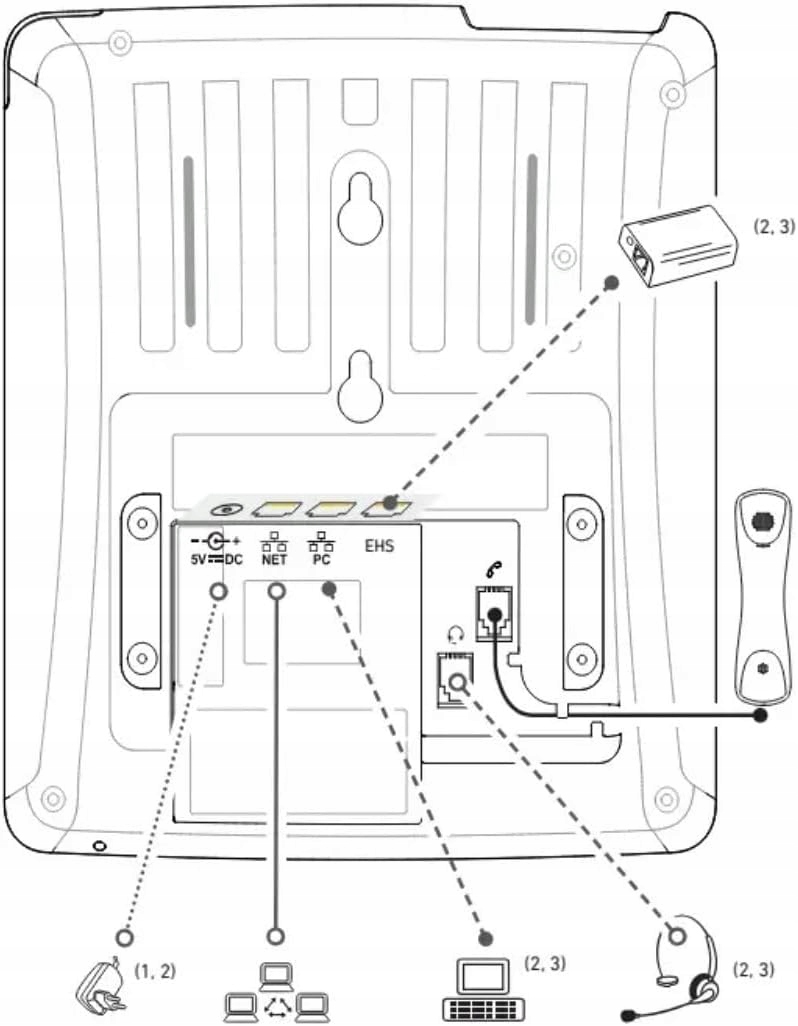 (2, 3)

5V DC
NET
PC
EHS

(1, 2)
(2, 3)
(2, 3)