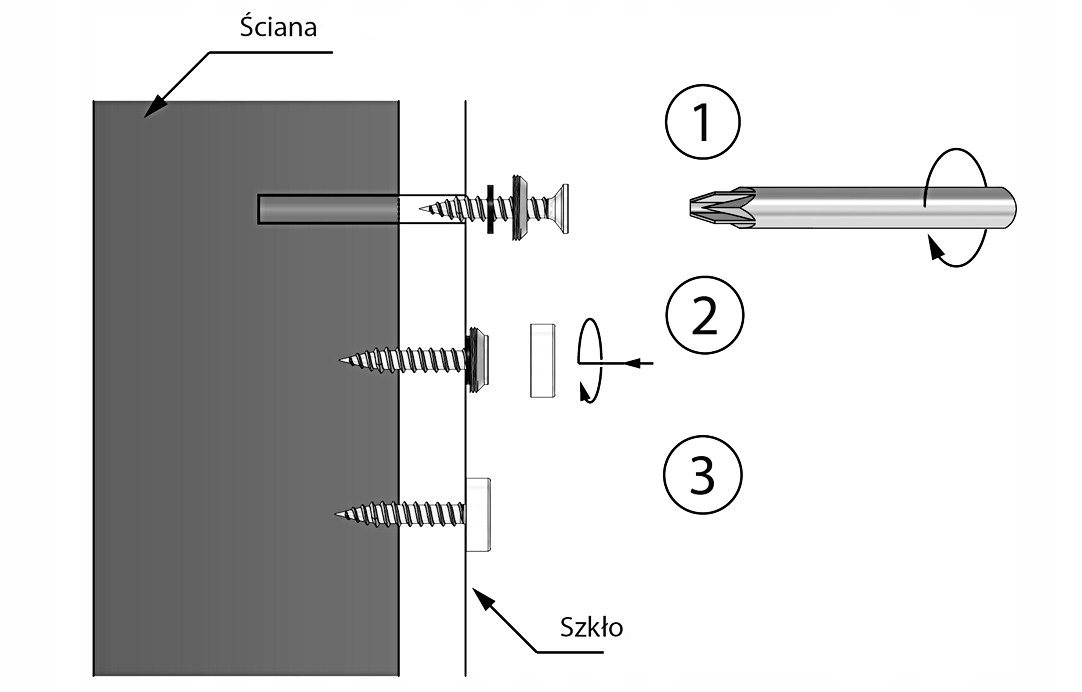 Ściana

1

2

3

Szkło