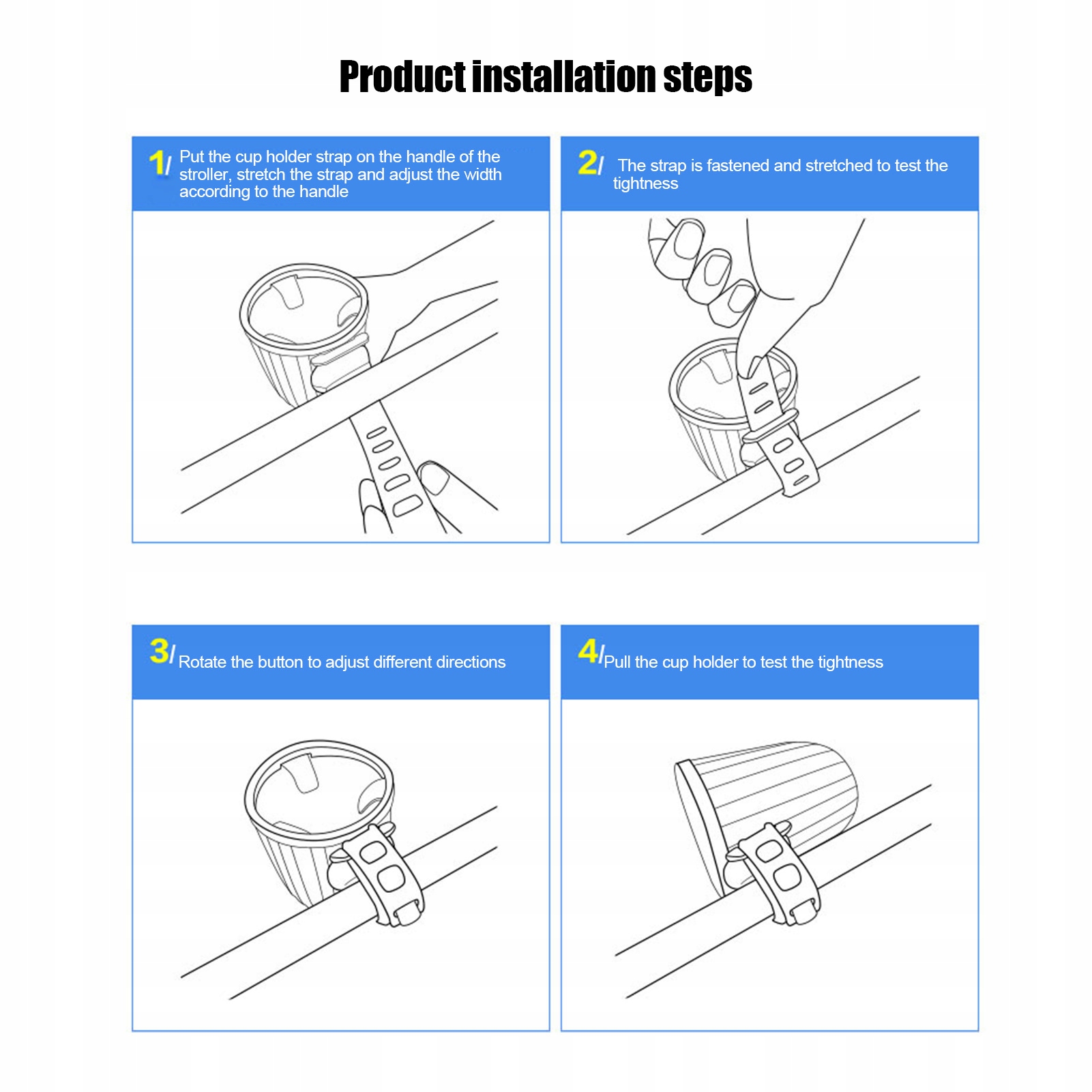 Product installation steps

1/ Put the cup holder strap on the handle of the stroller, stretch the strap and adjust the width according to the handle

2/ The strap is fastened and stretched to test the tightness

3/ Rotate the button to adjust different directions

4/ Pull the cup holder to test the tightness