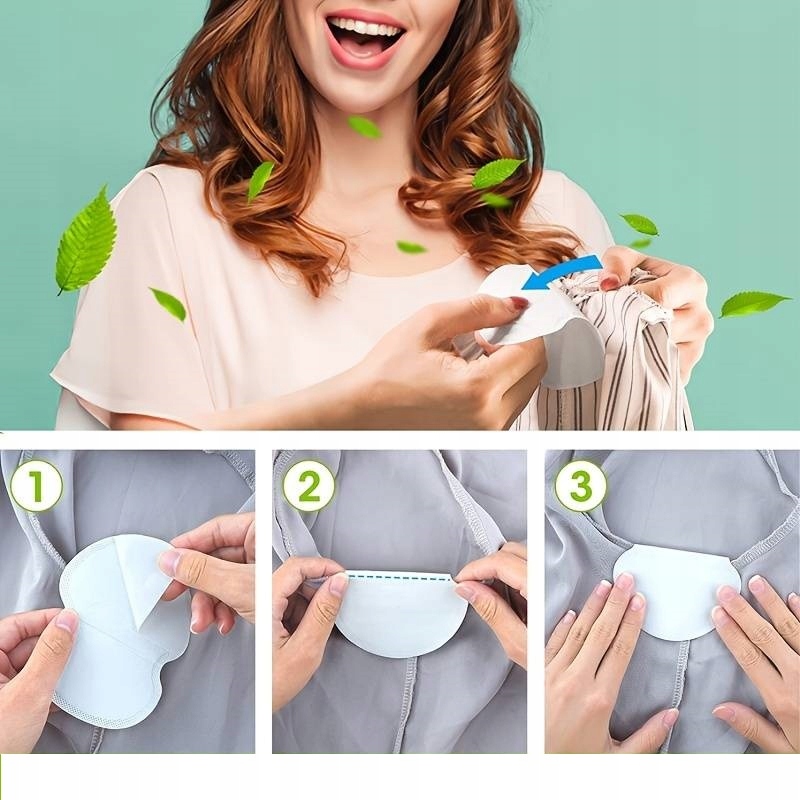 1

2

3