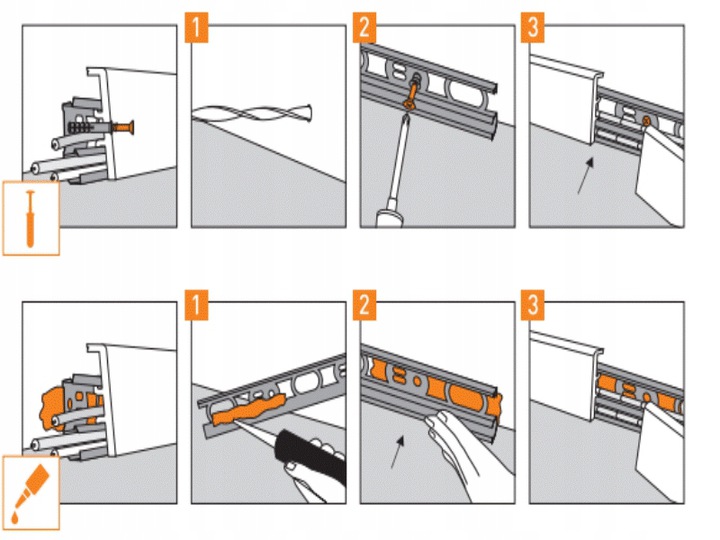 1

2

3

1

2

3