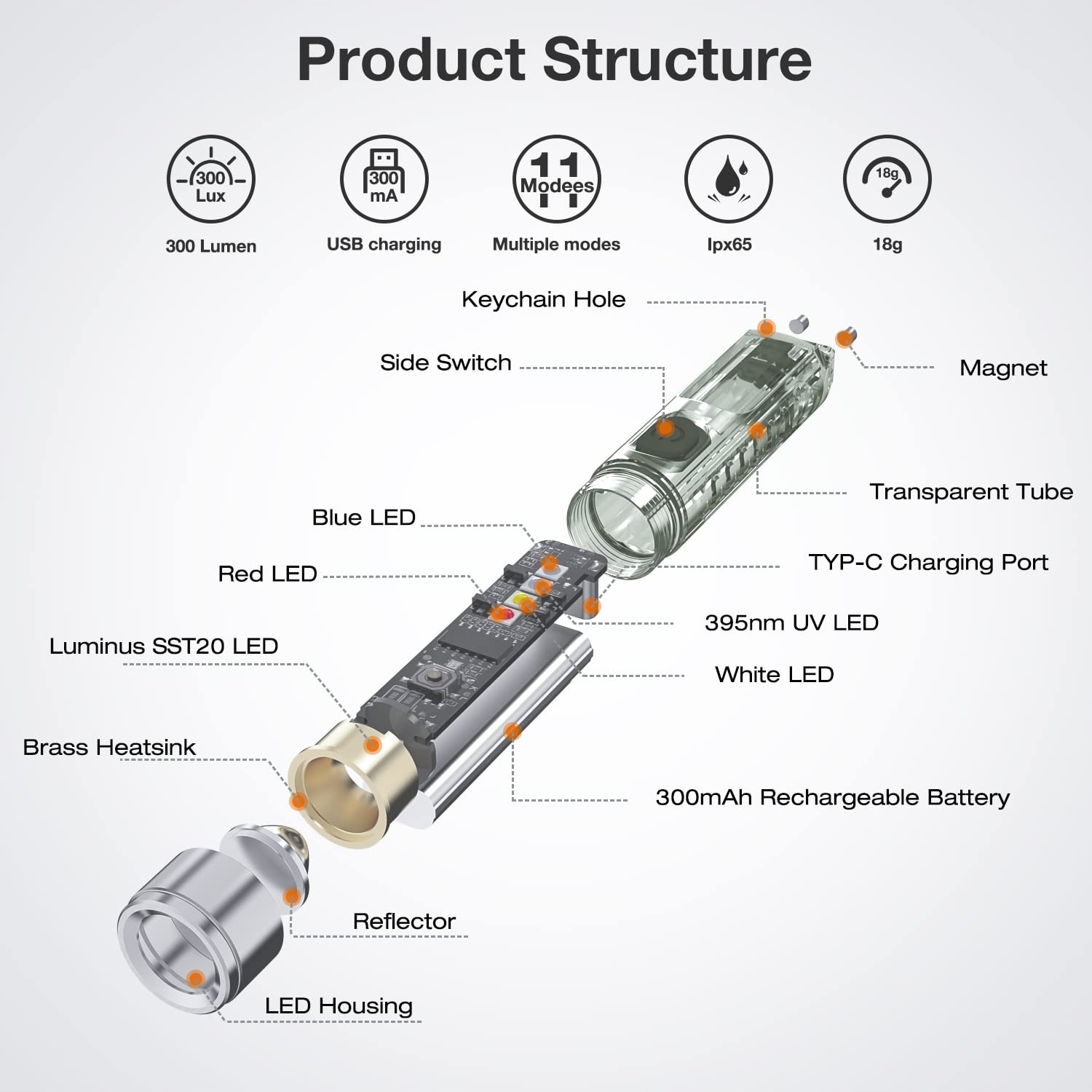 Product Structure

300 Lux
300 Lumen

300 mA
USB charging

11 Modees
Multiple modes

Ipx65

18g
18g

Keychain Hole

Side Switch

Magnet

Transparent Tube

Blue LED

Red LED

TYP-C Charging Port

395nm UV LED

Luminus SST20 LED

White LED

Brass Heatsink

300mAh Rechargeable Battery

Reflector

LED Housing