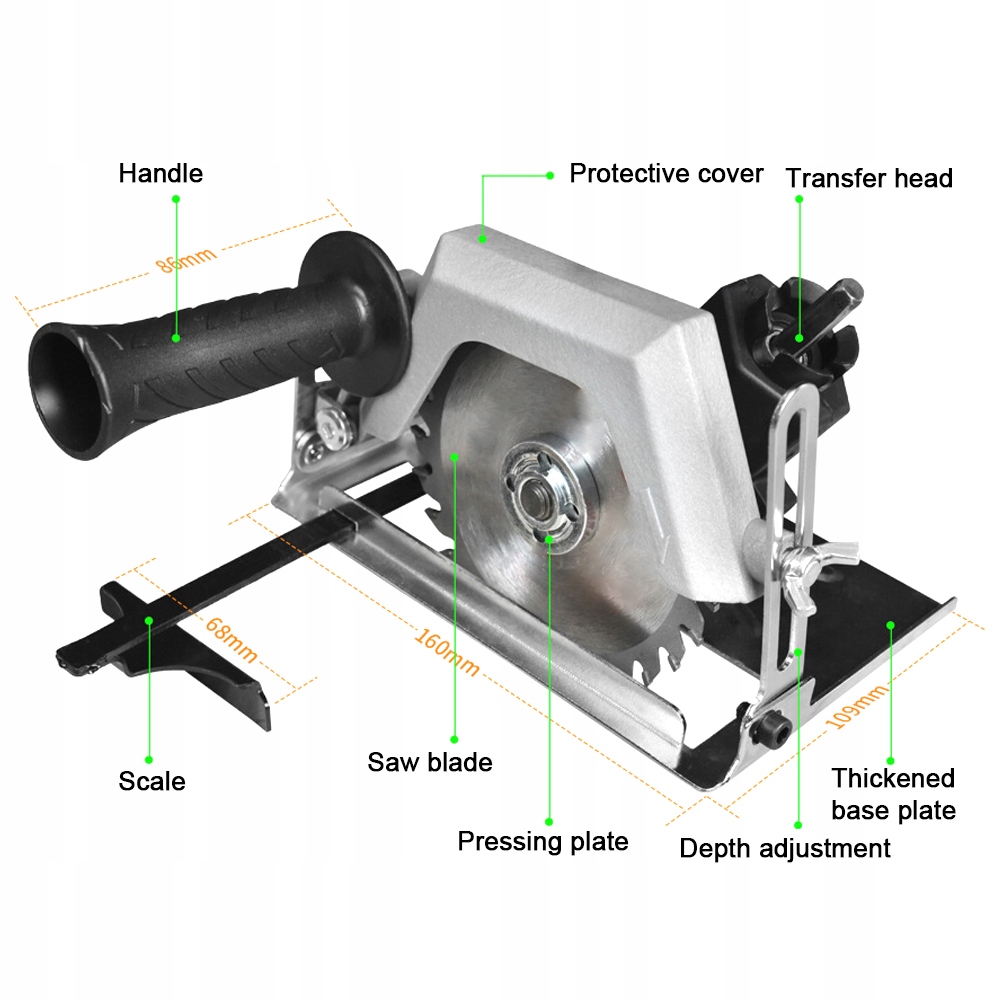 Handle

Protective cover

Transfer head

86mm

68mm

160mm

109mm

Scale

Saw blade

Pressing plate

Depth adjustment

Thickened base plate