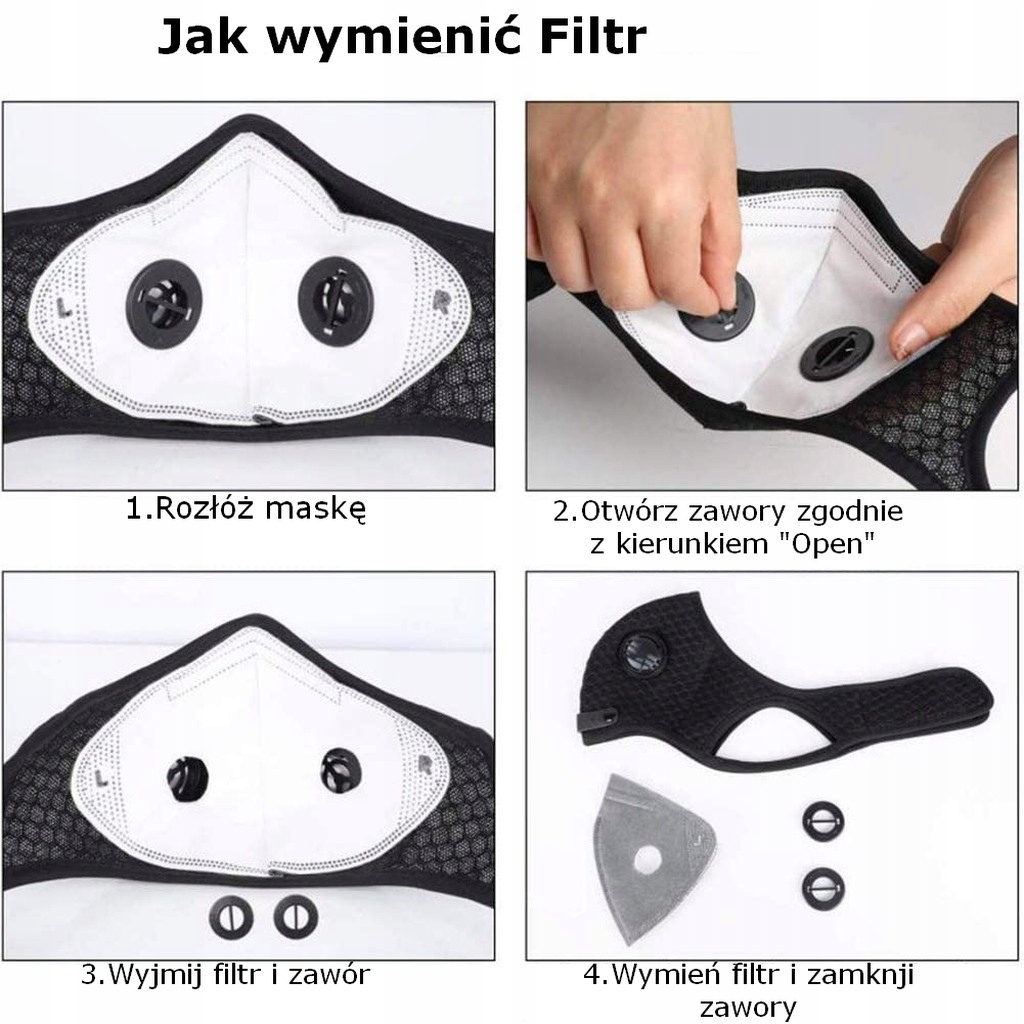 Jak wymienić Filtr

L R

1.Rozłóż maskę

2.Otwórz zawory zgodnie z kierunkiem "Open"

L R

3.Wyjmij filtr i zawór

4.Wymień filtr i zamknji zawory