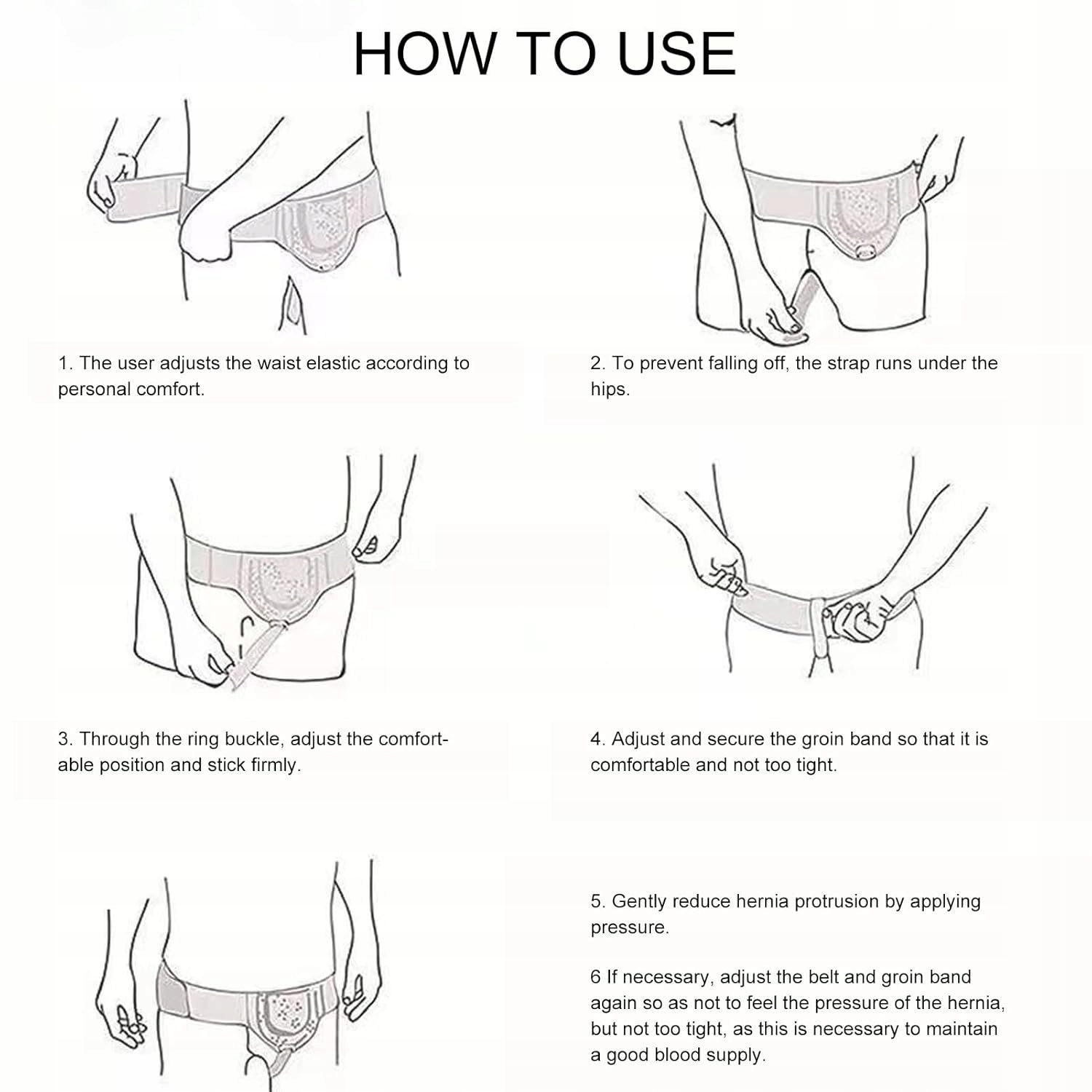 HOW TO USE

1. The user adjusts the waist elastic according to personal comfort.

2. To prevent falling off, the strap runs under the hips.

3. Through the ring buckle, adjust the comfortable position and stick firmly.

4. Adjust and secure the groin band so that it is comfortable and not too tight.

5. Gently reduce hernia protrusion by applying pressure.

6 If necessary, adjust the belt and groin band again so as not to feel the pressure of the hernia, but not too tight, as this is necessary to maintain a good blood supply.