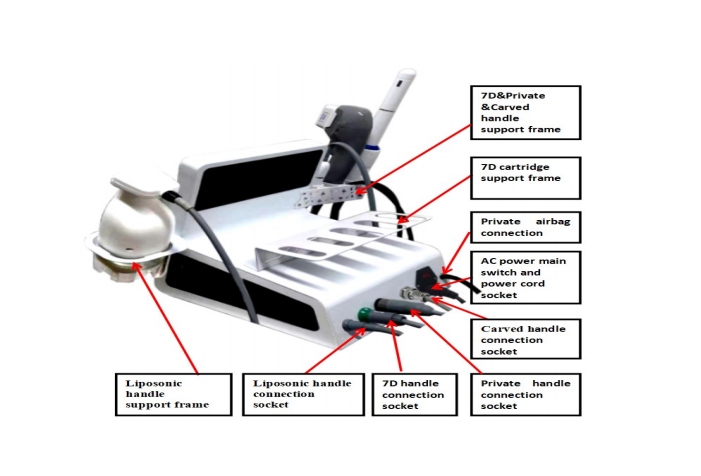 7D&Private &Carved handle support frame

7D cartridge support frame

Private airbag connection

AC power main switch and power cord socket

Carved handle connection socket

Liposonic handle support frame

Liposonic handle connection socket

7D handle connection socket

Private handle connection socket