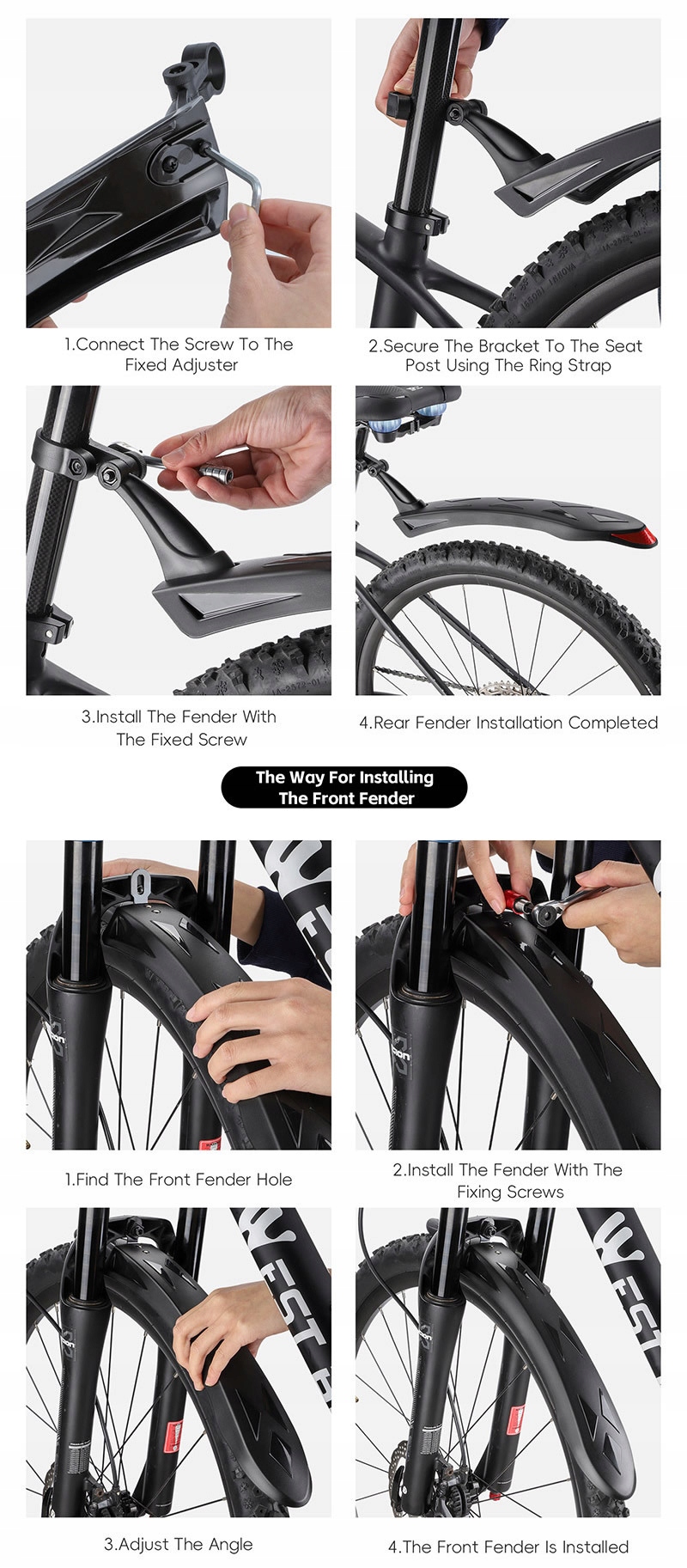 1.Connect The Screw To The Fixed Adjuster

2.Secure The Bracket To The Seat Post Using The Ring Strap

3.Install The Fender With The Fixed Screw

4.Rear Fender Installation Completed

The Way For Installing The Front Fender

1.Find The Front Fender Hole

2.Install The Fender With The Fixing Screws

3.Adjust The Angle

4.The Front Fender Is Installed