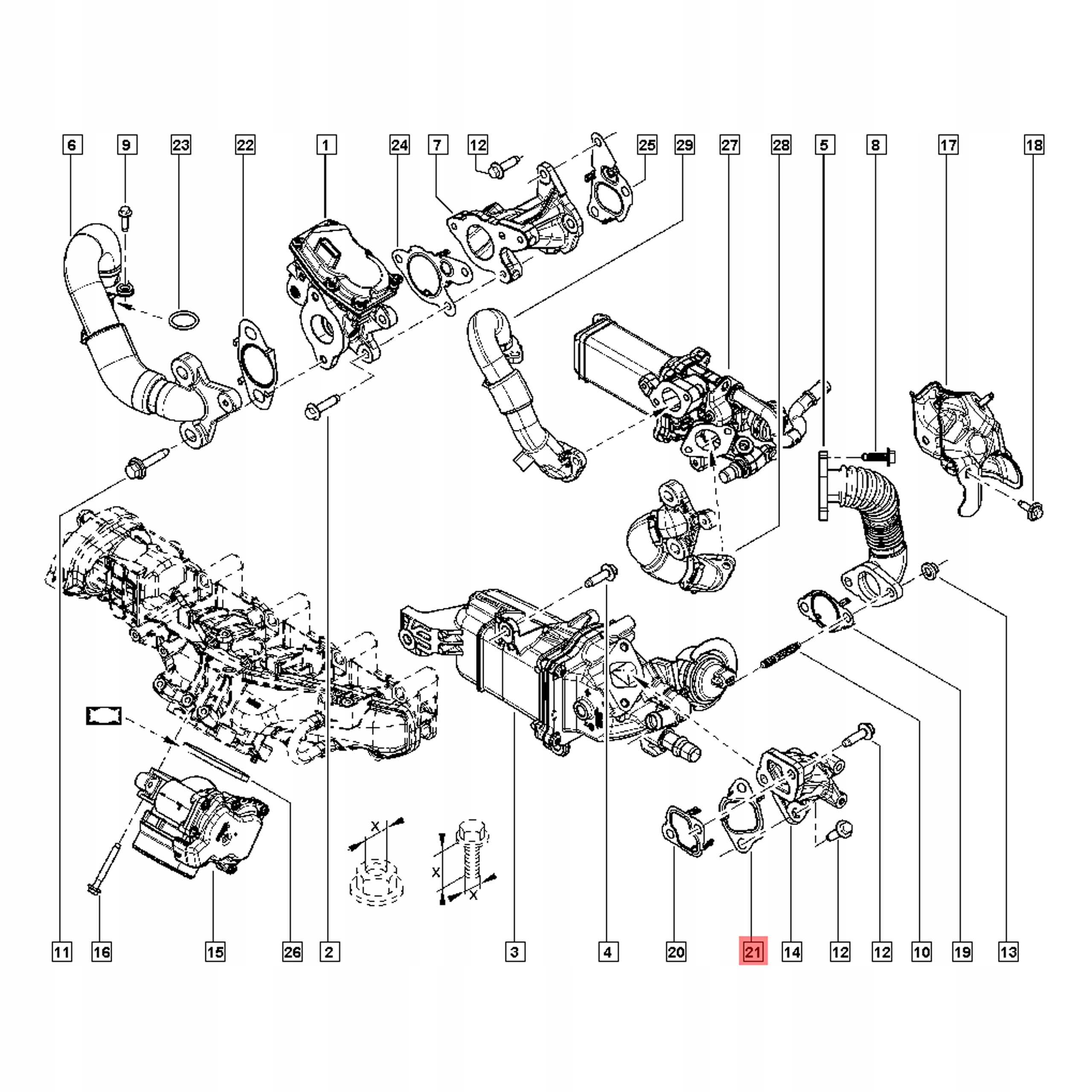 6 9 23 22 1 24 7 12 25 29 27 28 5 8 17 18

X

X

X

11 16 15 26 2 3 4 20 21 14 12 12 10 19 13