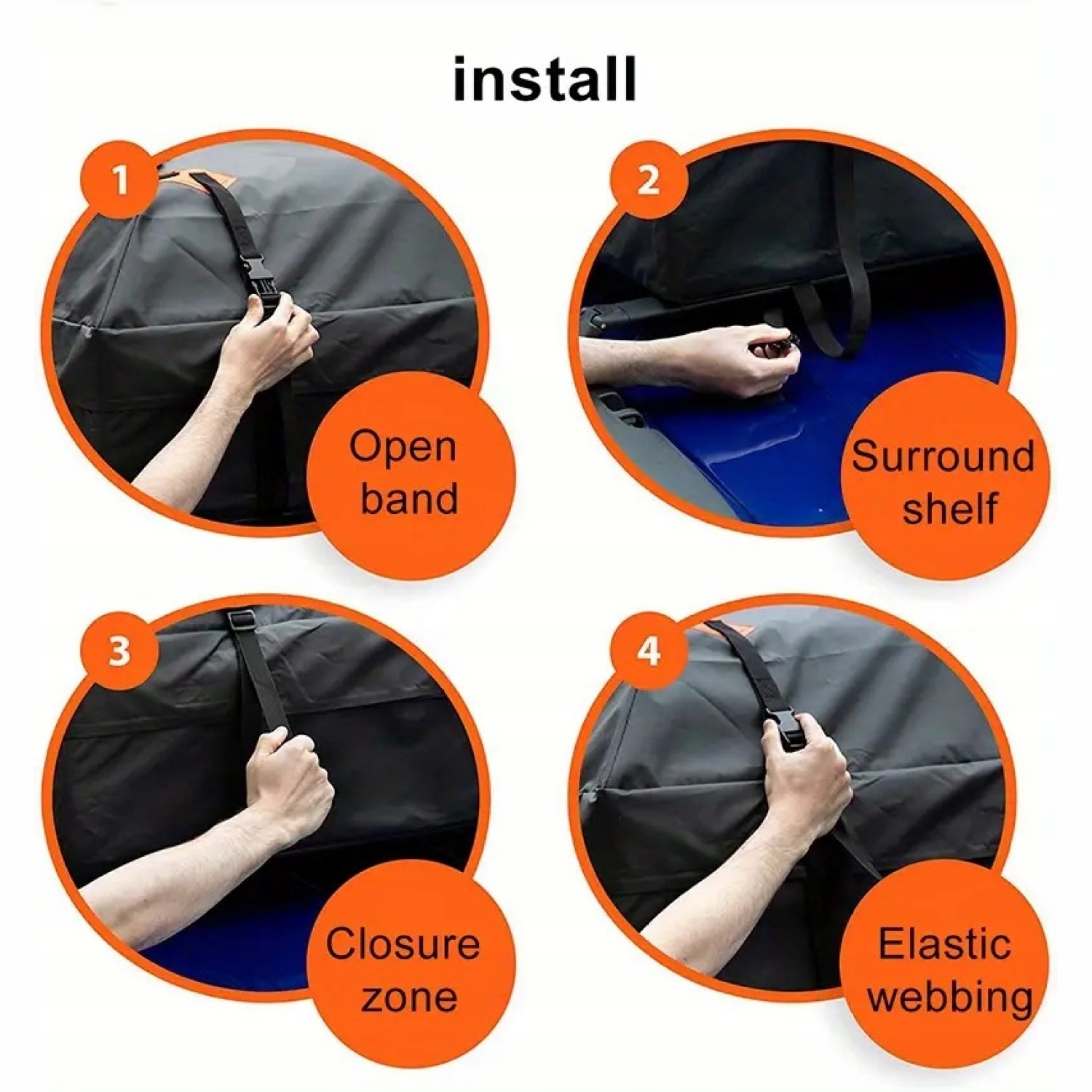 install

1

Open band

2

Surround shelf

3

Closure zone

4

Elastic webbing