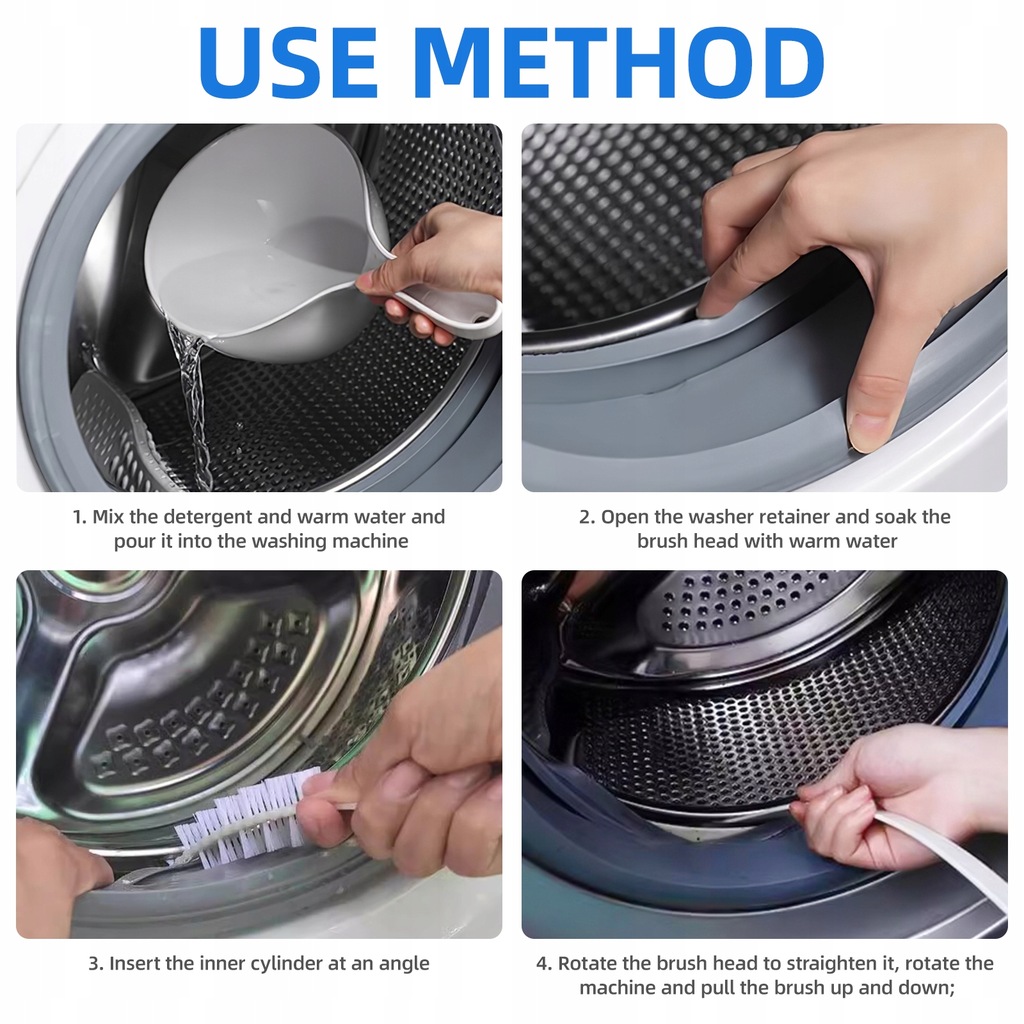 USE METHOD

1. Mix the detergent and warm water and pour it into the washing machine

2. Open the washer retainer and soak the brush head with warm water

3. Insert the inner cylinder at an angle

4. Rotate the brush head to straighten it, rotate the machine and pull the brush up and down;