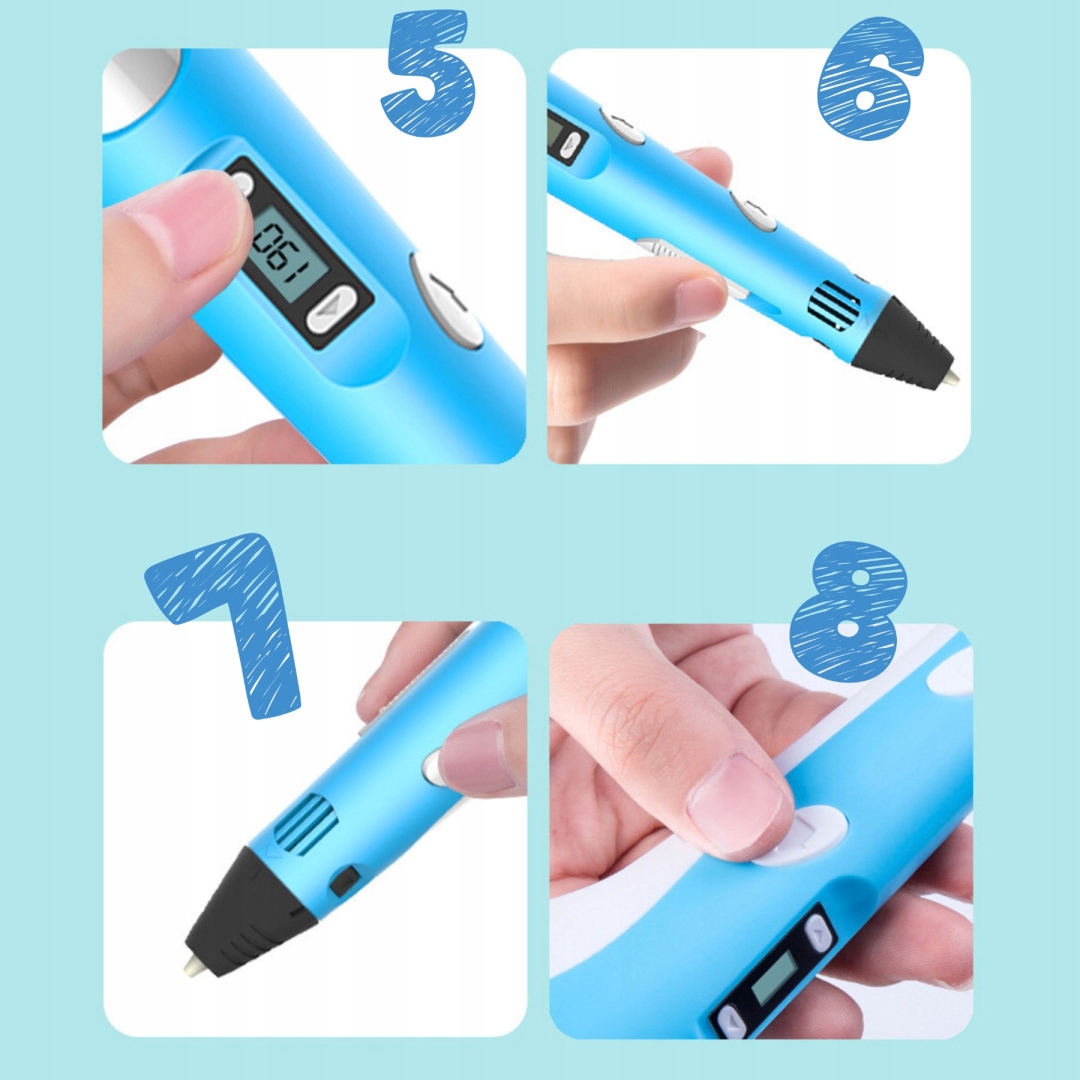 5

190

6

7

8