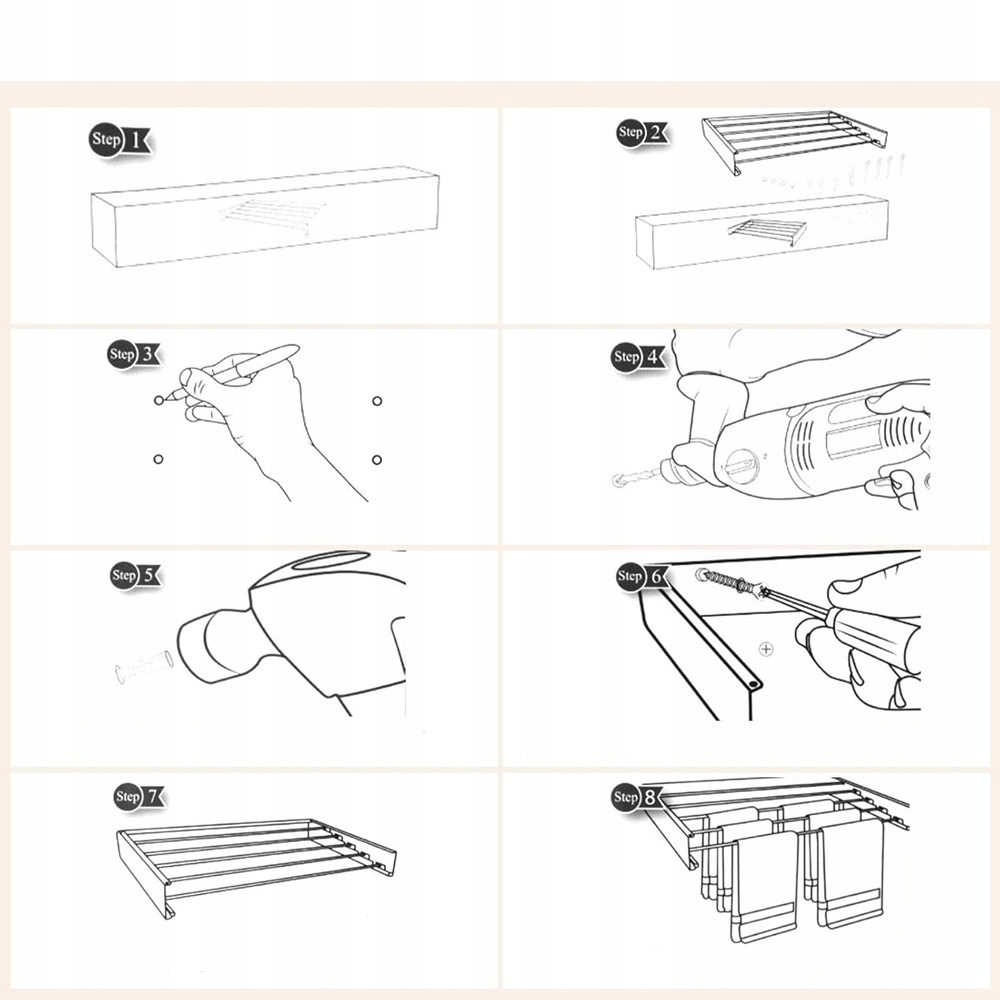 Step 1

Step 2

Step 3

Step 4

Step 5

Step 6

Step 7

Step 8