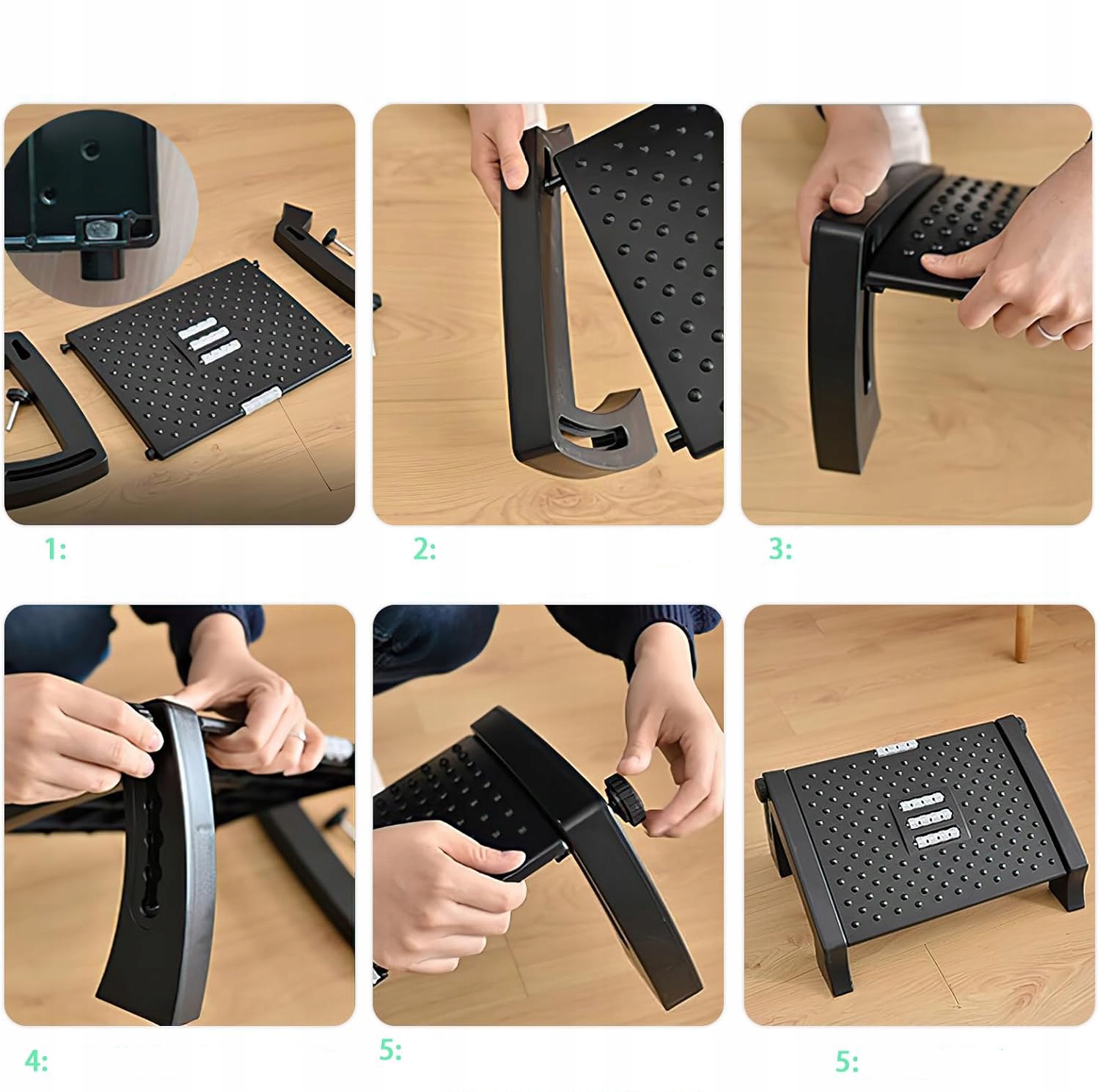 1:

2:

3:

4:

5:

5: