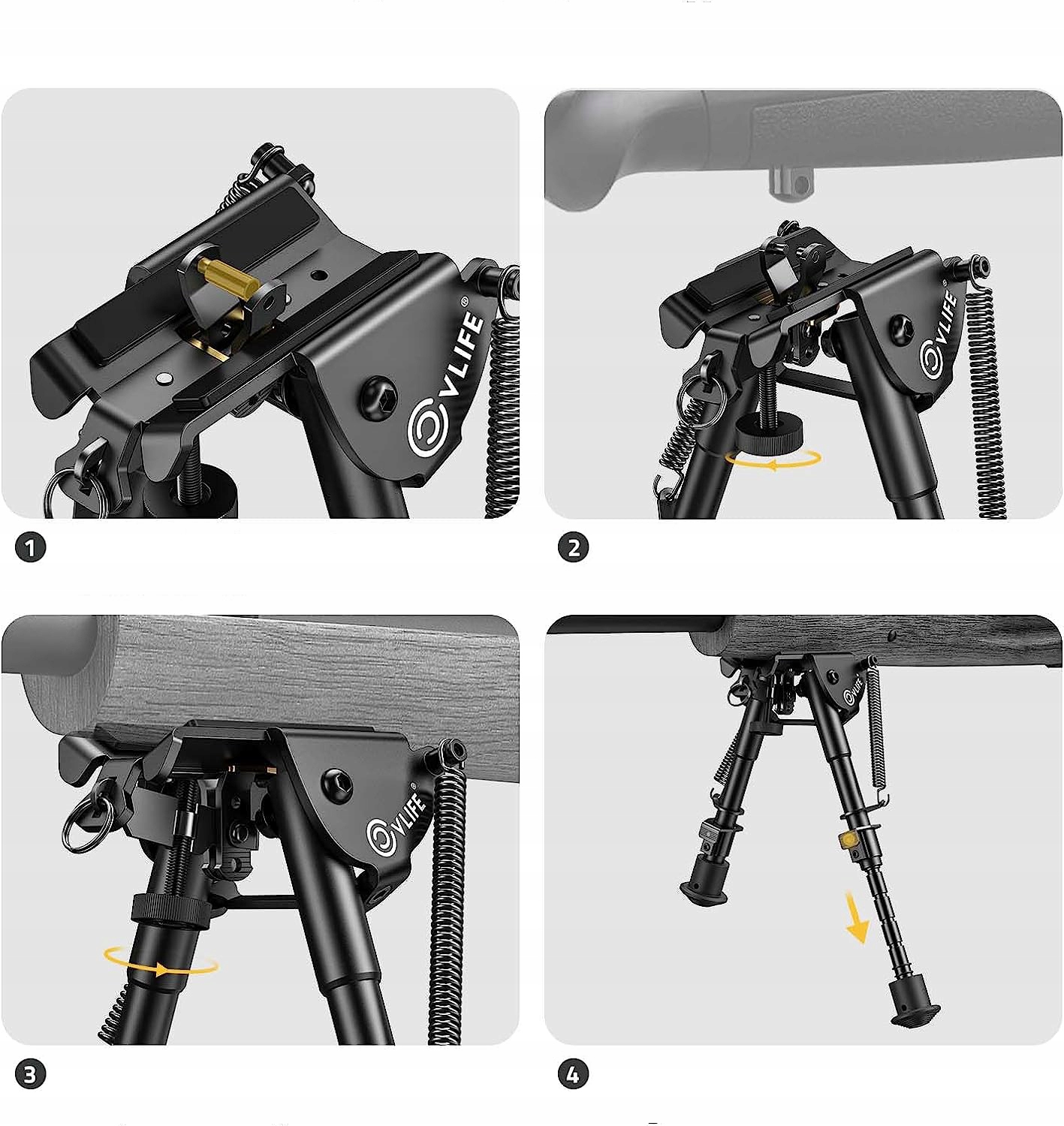 CVLIFE®

1

CVLIFE®

2

CVLIFE®

3

CVLIFE

4