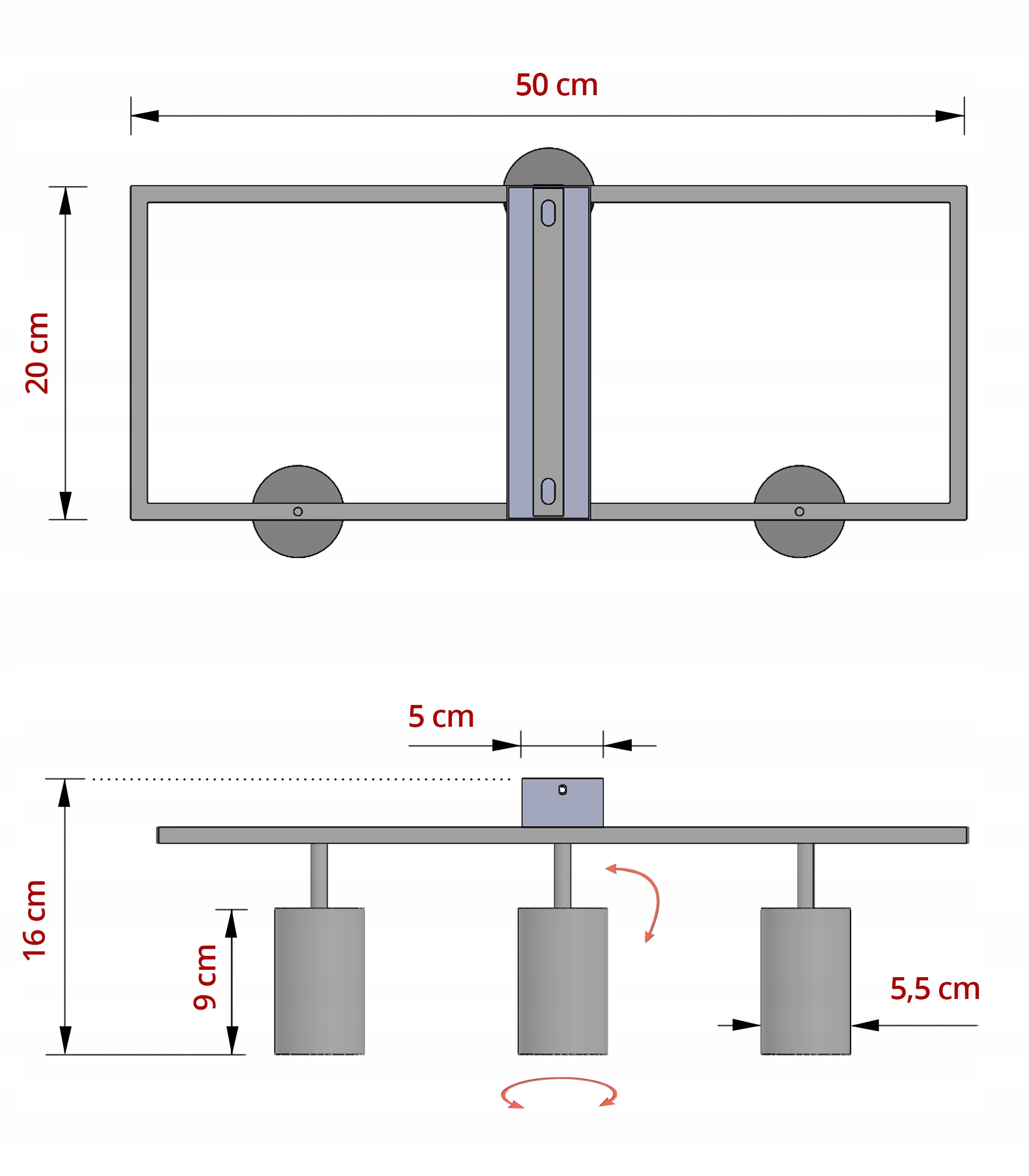 50 cm

20 cm

5 cm

16 cm

9 cm

5,5 cm