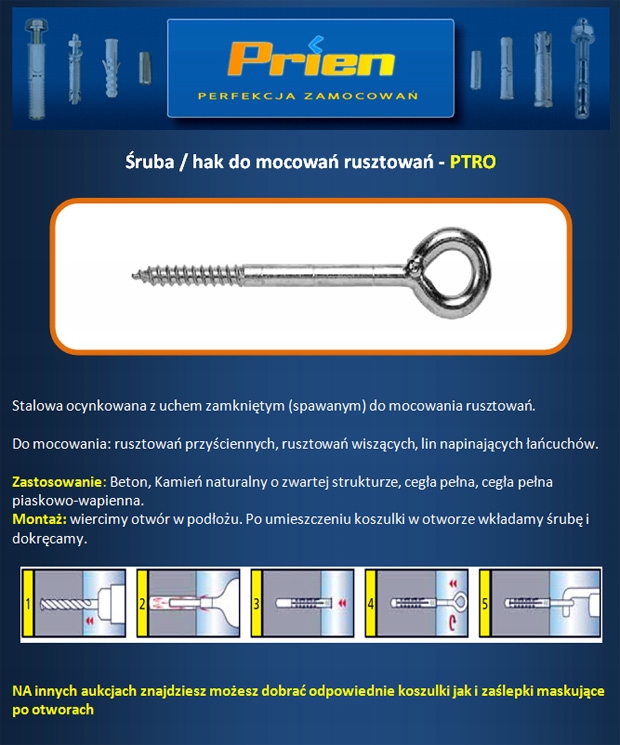 Prien
PERFEKCJA ZAMOCOWAŃ

Śruba / hak do mocowań rusztowań - PTRO

Stalowa ocynkowana z uchem zamkniętym (spawanym) do mocowania rusztowań.

Do mocowania: rusztowań przyściennych, rusztowań wiszących, lin napinających łańcuchów.

Zastosowanie: Beton, Kamień naturalny o zwartej strukturze, cegła pełna, cegła pełna piaskowo-wapienna.
Montaż: wiercimy otwór w podłożu. Po umieszczeniu koszulki w otworze wkładamy śrubę i dokręcamy.

1 2 3 4 5

NA innych aukcjach znajdziesz możesz dobrać odpowiednie koszulki jak i zaślepki maskujące po otworach