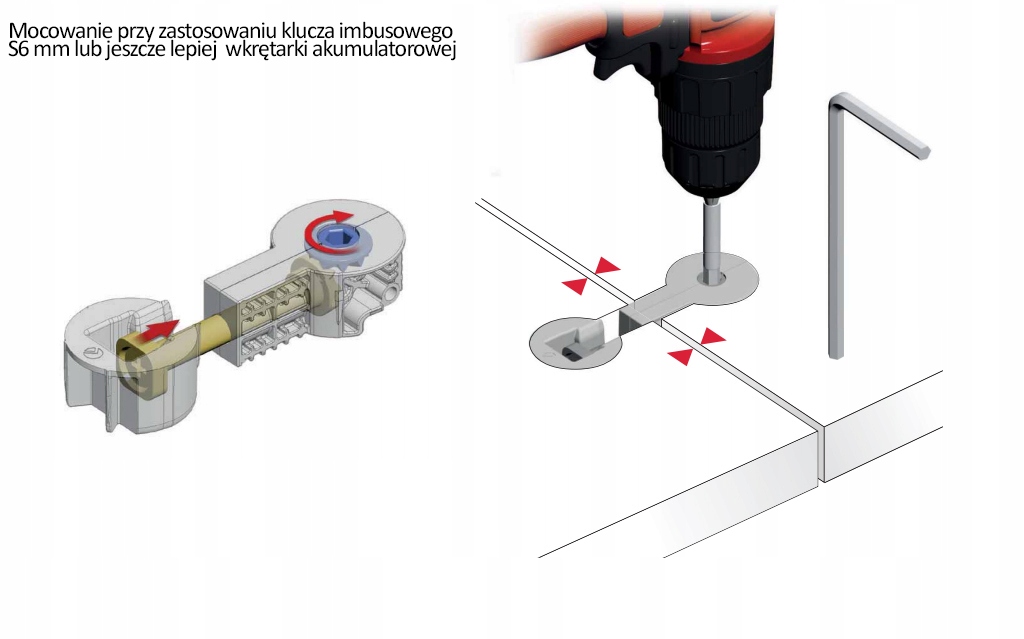 Mocowanie przy zastosowaniu klucza imbusowego
S6 mm lub jeszcze lepiej wkrętarki akumulatorowej