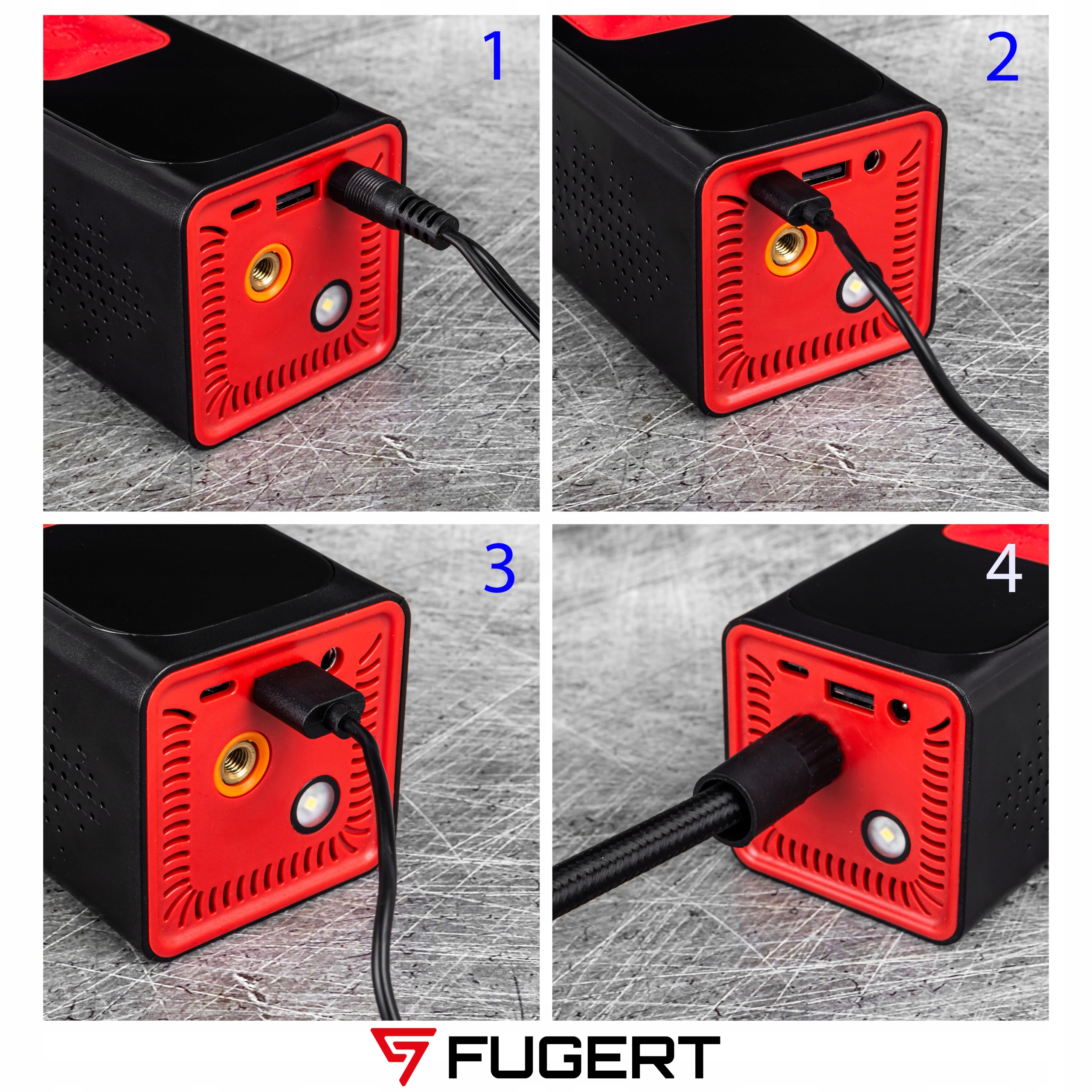 1

2

3

4

FUGERT