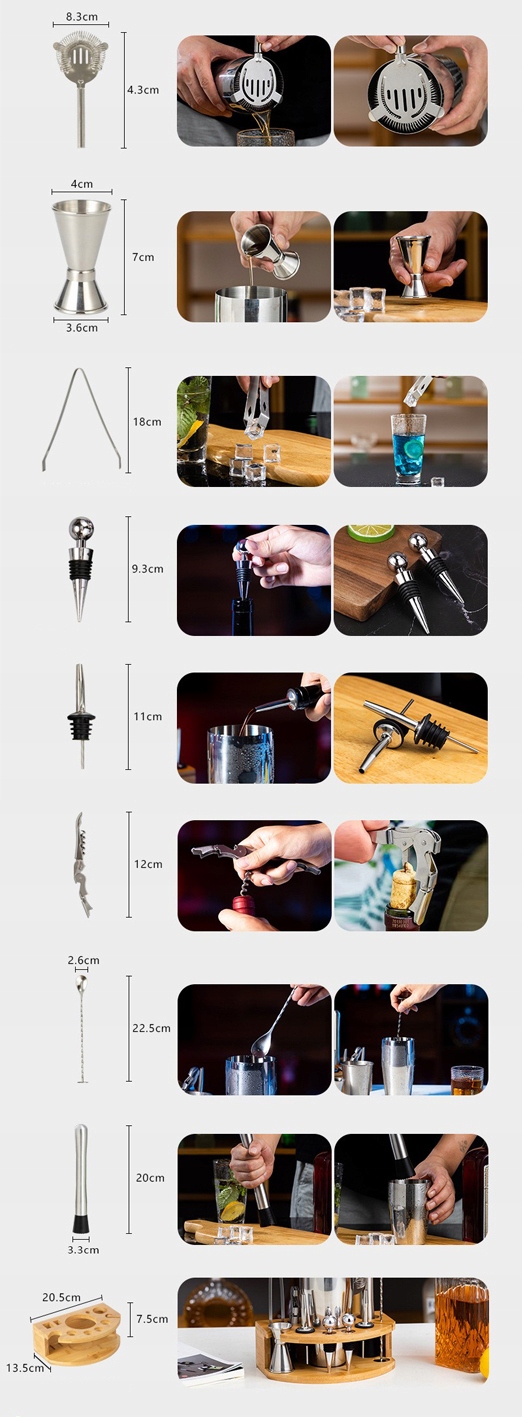 8.3cm
4.3cm

4cm
7cm
3.6cm

18cm

9.3cm

11cm

12cm

2.6cm
22.5cm

20cm
3.3cm

20.5cm
7.5cm
13.5cm