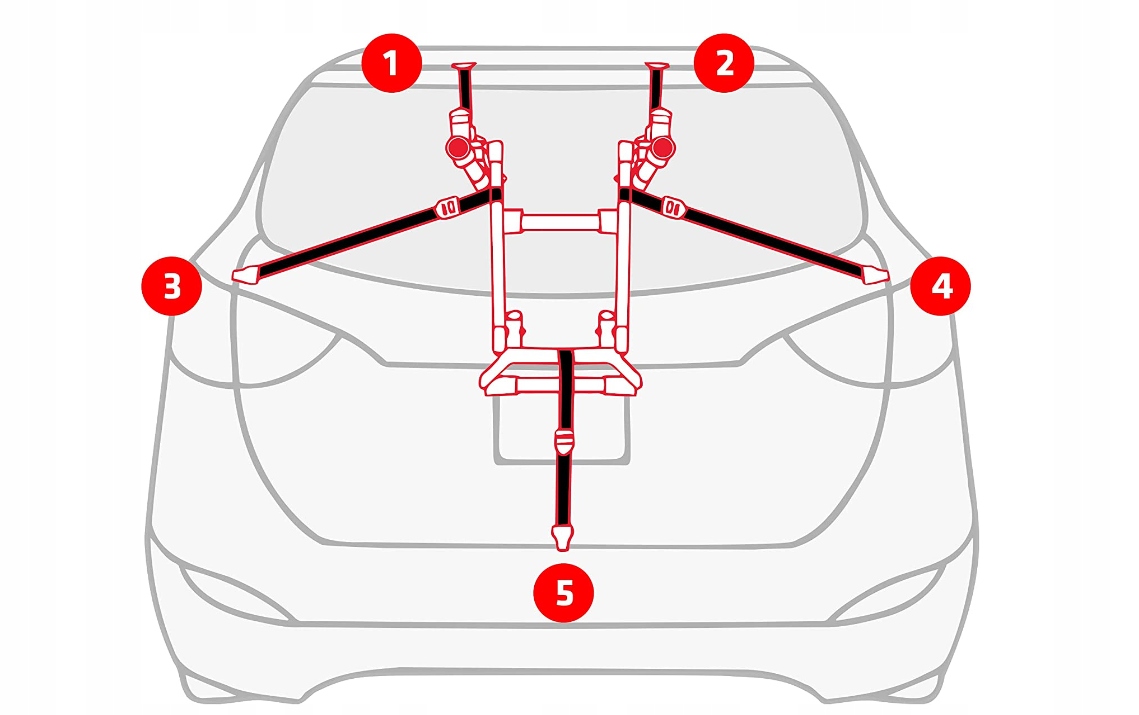 1
2
3
4
5