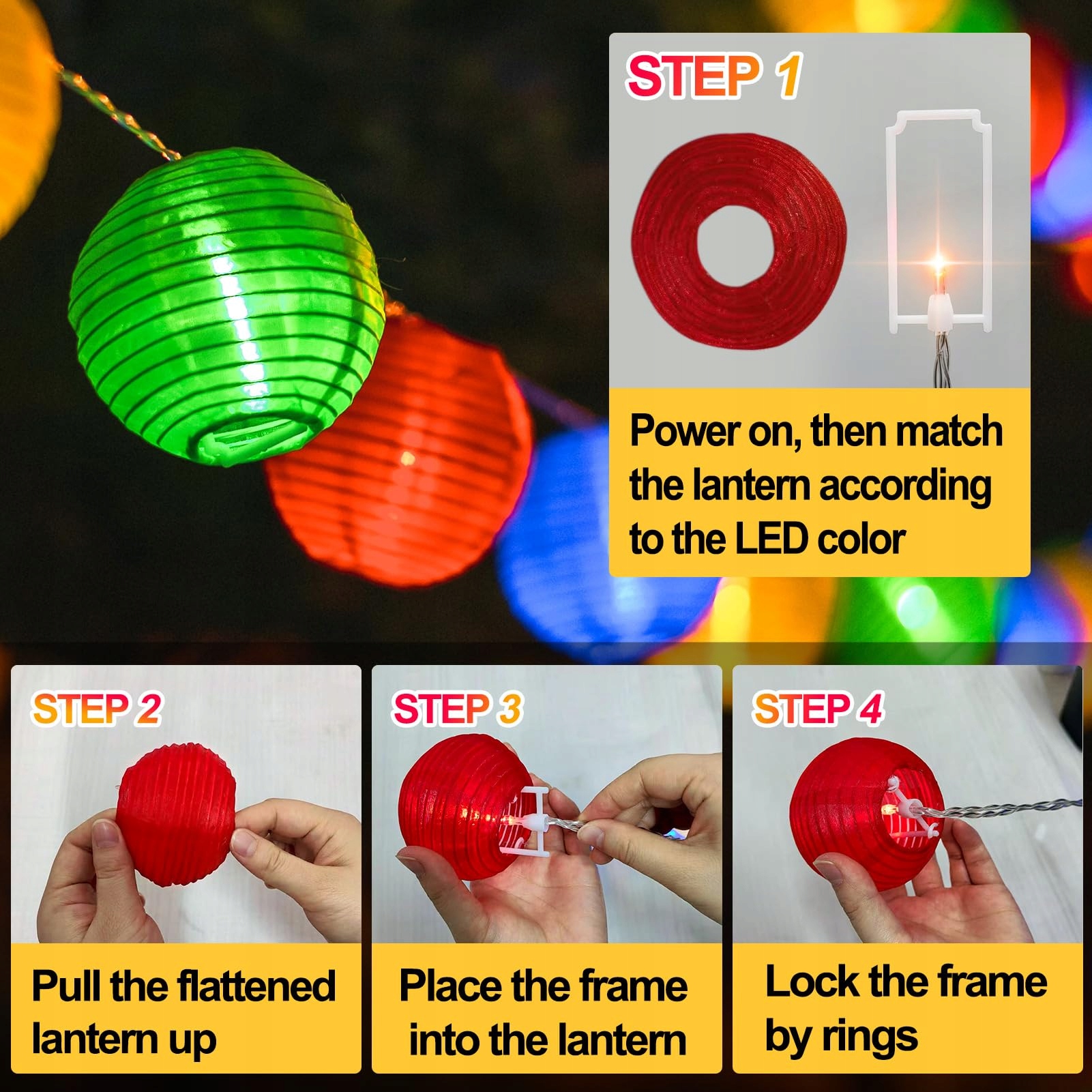 STEP 1

Power on, then match the lantern according to the LED color

STEP 2

Pull the flattened lantern up

STEP 3

Place the frame into the lantern

STEP 4

Lock the frame by rings