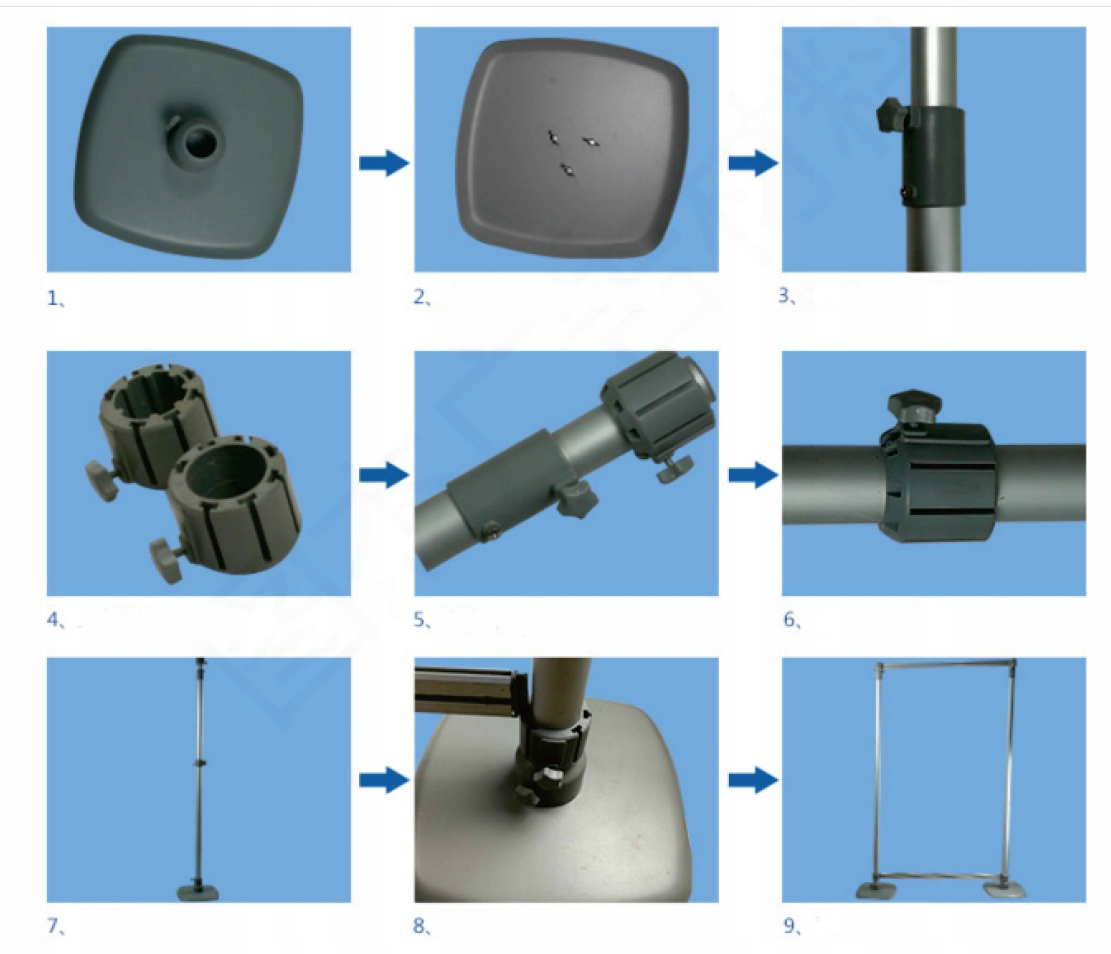 1、

2、

3、

4、

5、

6、

7、

8、

9、