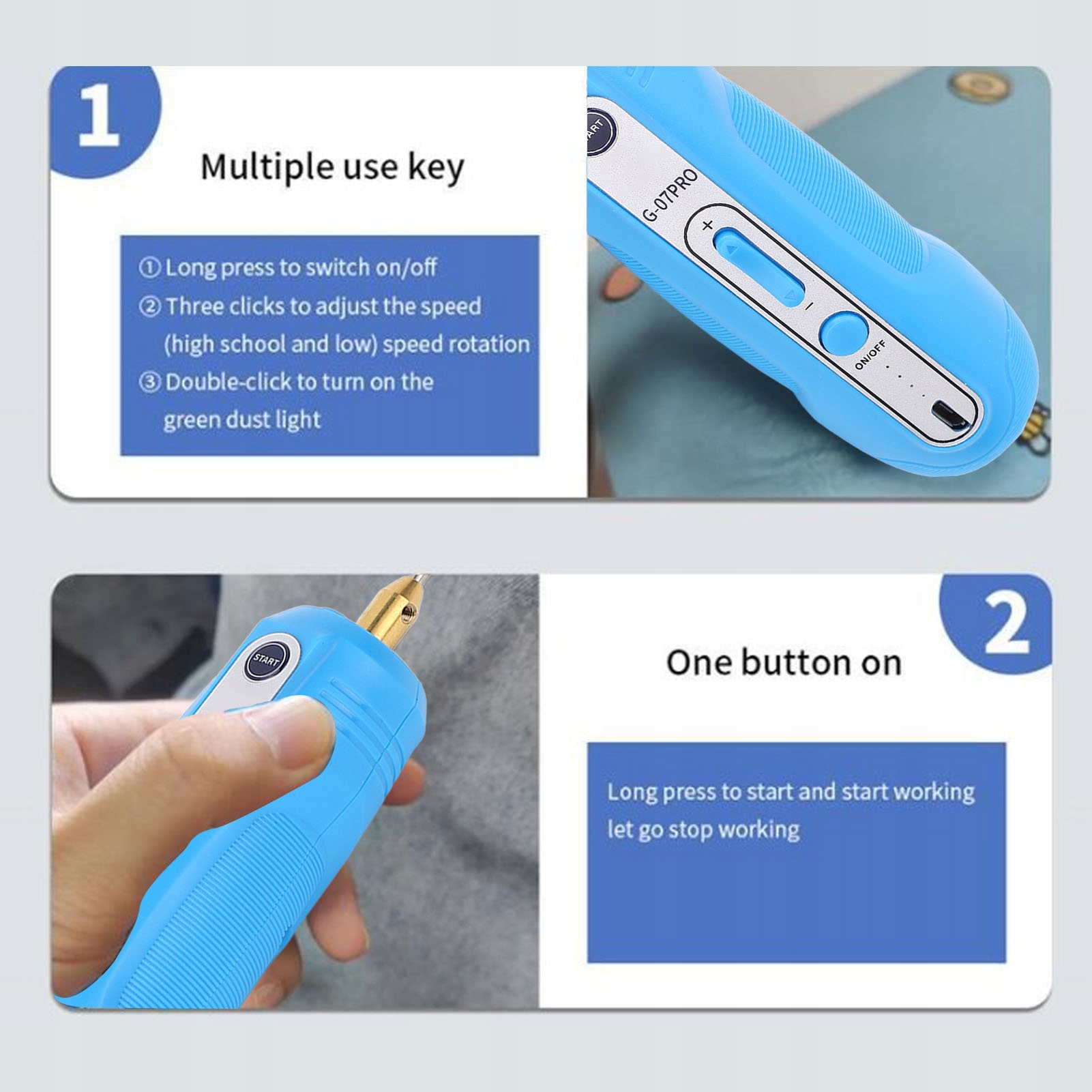 1

Multiple use key

① Long press to switch on/off
② Three clicks to adjust the speed (high school and low) speed rotation
③ Double-click to turn on the green dust light

START

G-07PRO

+

−

ON/OFF

START

2

One button on

Long press to start and start working let go stop working