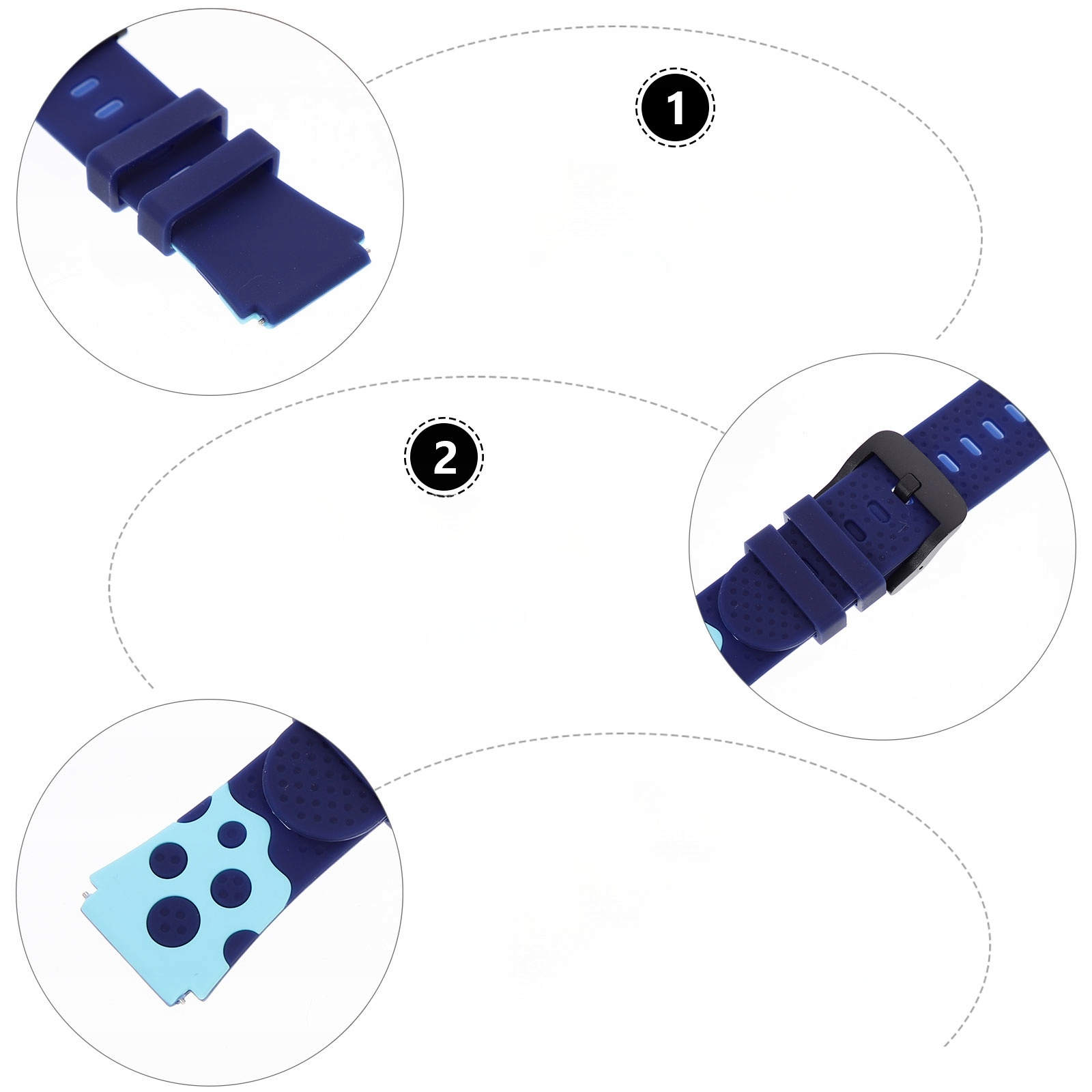 1

2