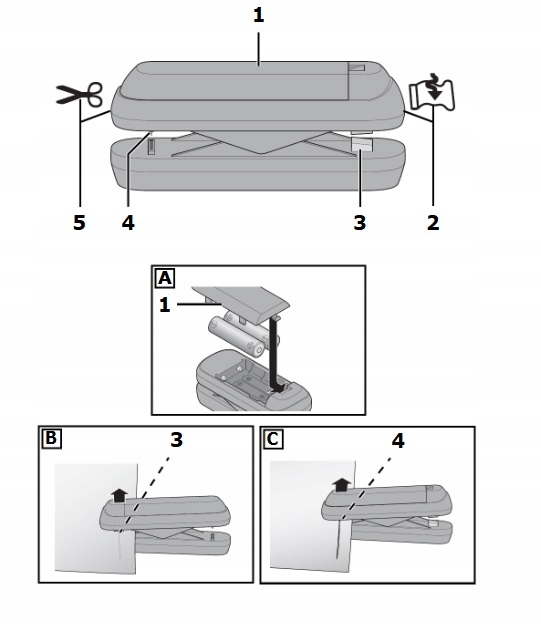 1
5
4
3
2
A
1
B
3
C
4