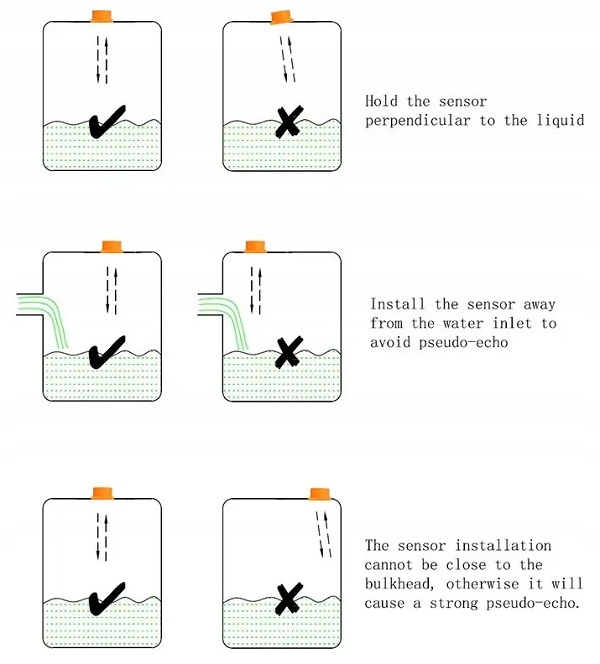 Hold the sensor perpendicular to the liquid

Install the sensor away from the water inlet to avoid pseudo-echo

The sensor installation cannot be close to the bulkhead, otherwise it will cause a strong pseudo-echo.