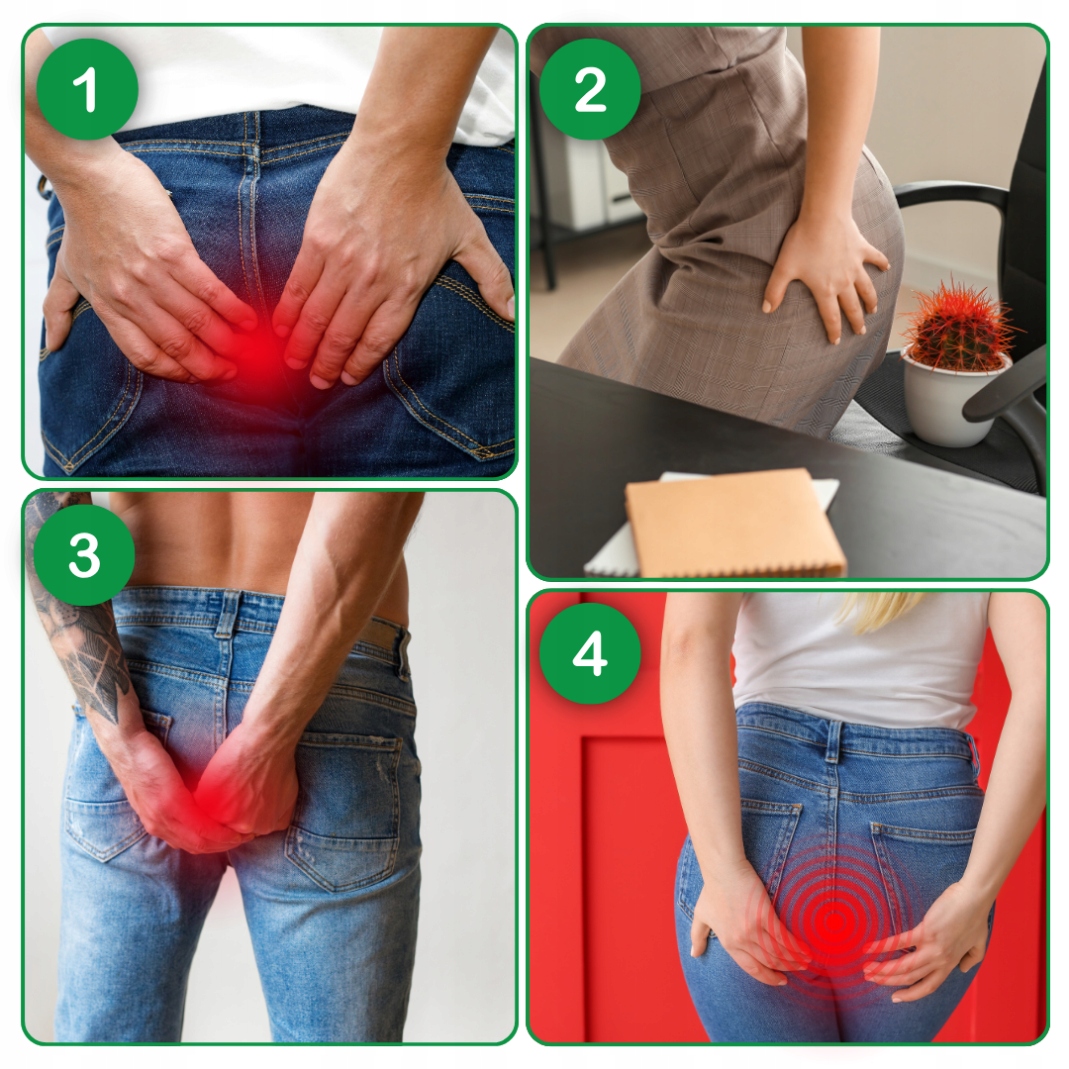 1

2

3

4